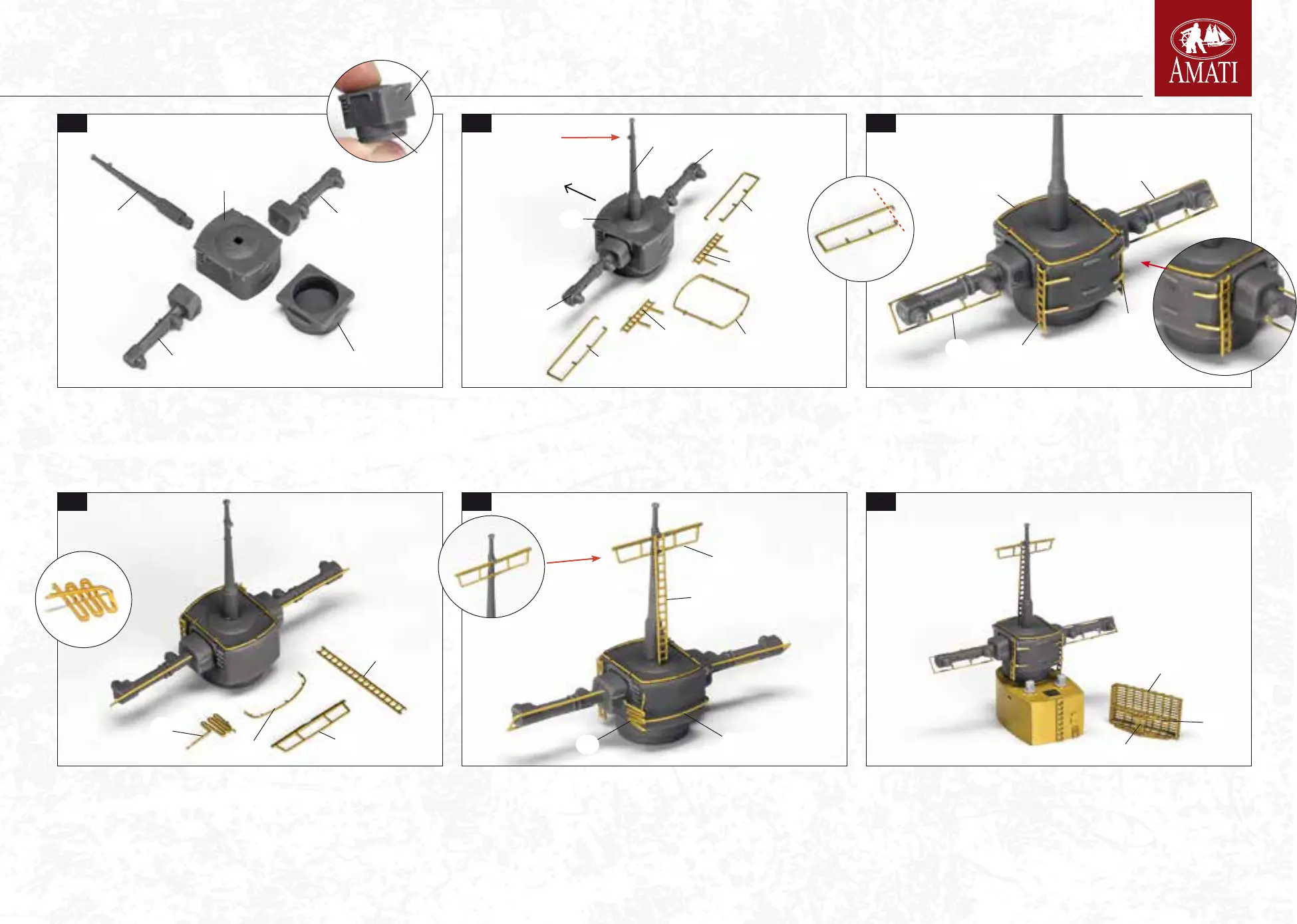 AMATI