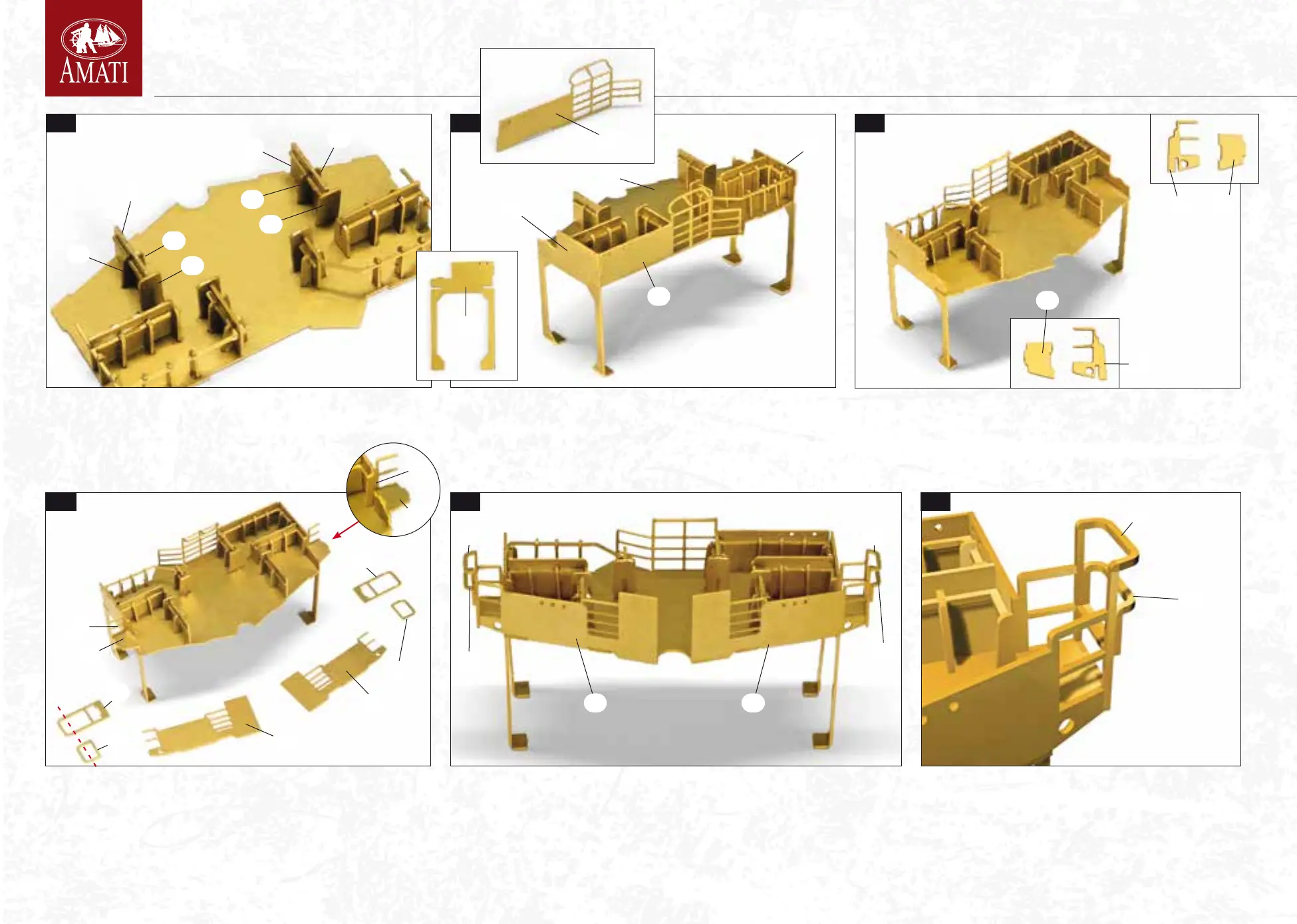 AMATI