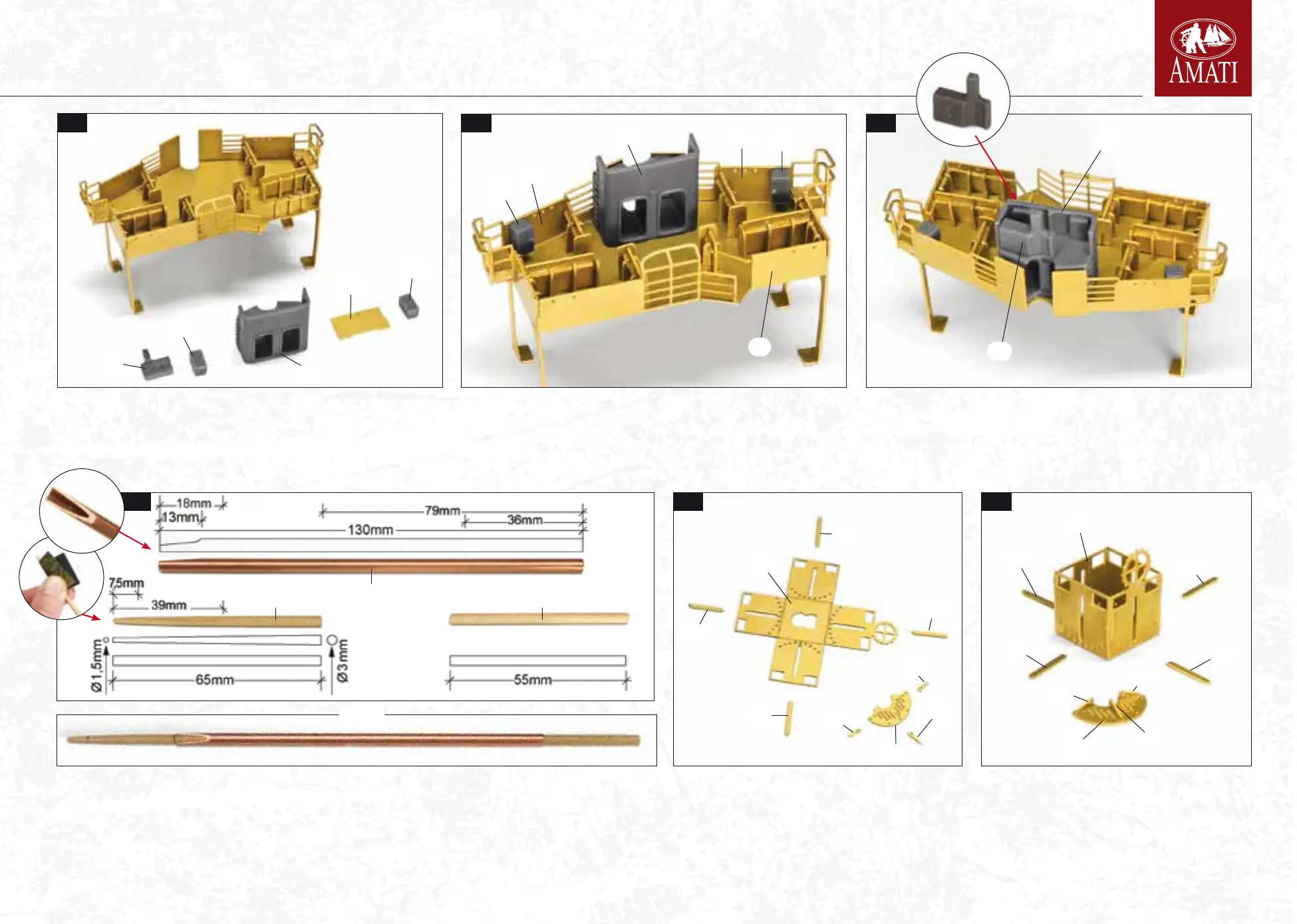 AMATI

18mm
13mm
79mm
36mm
130mm
7,5mm
39mm
Ø1,5mm
65mm
Ø3mm
55mm