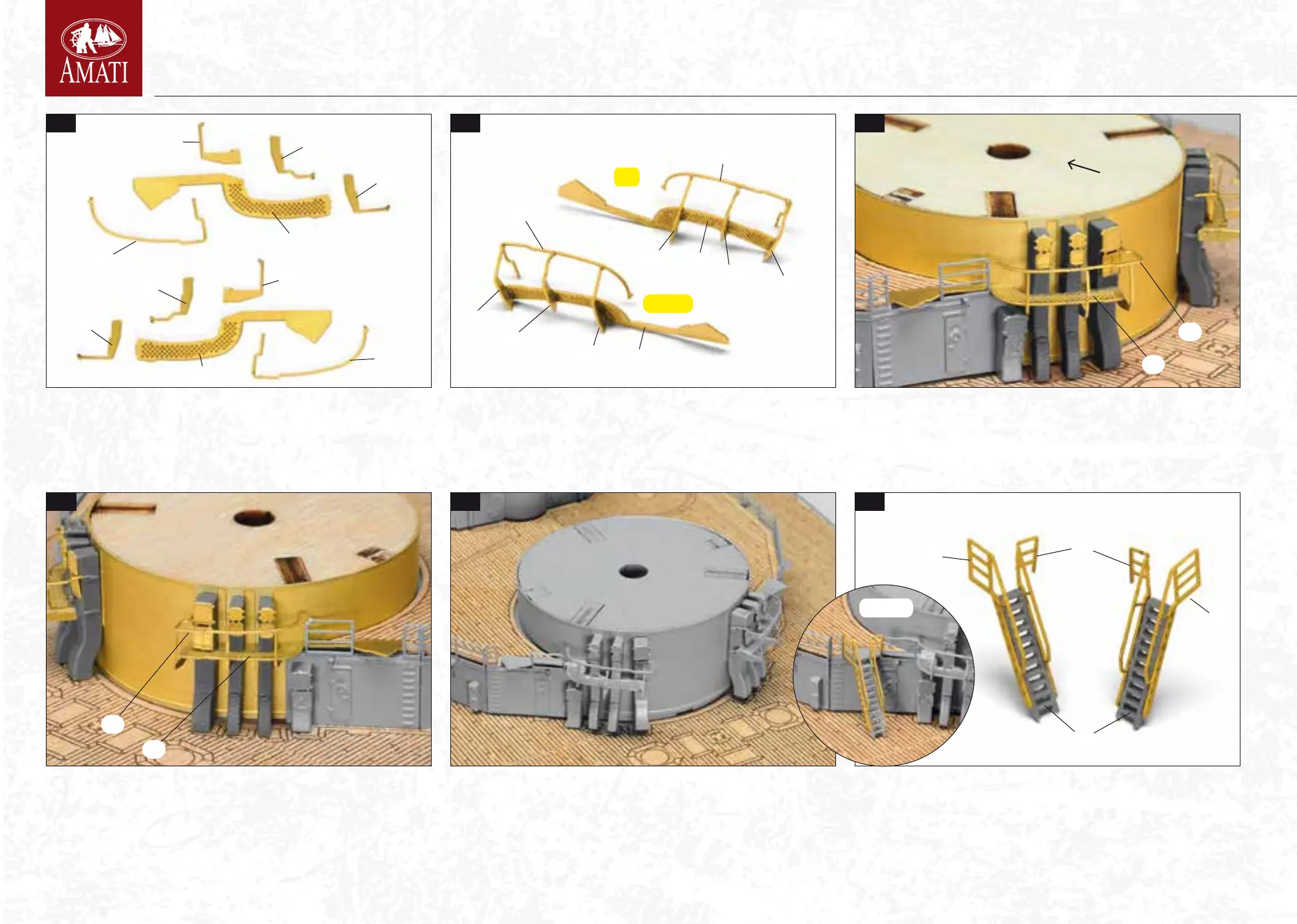 AMATI