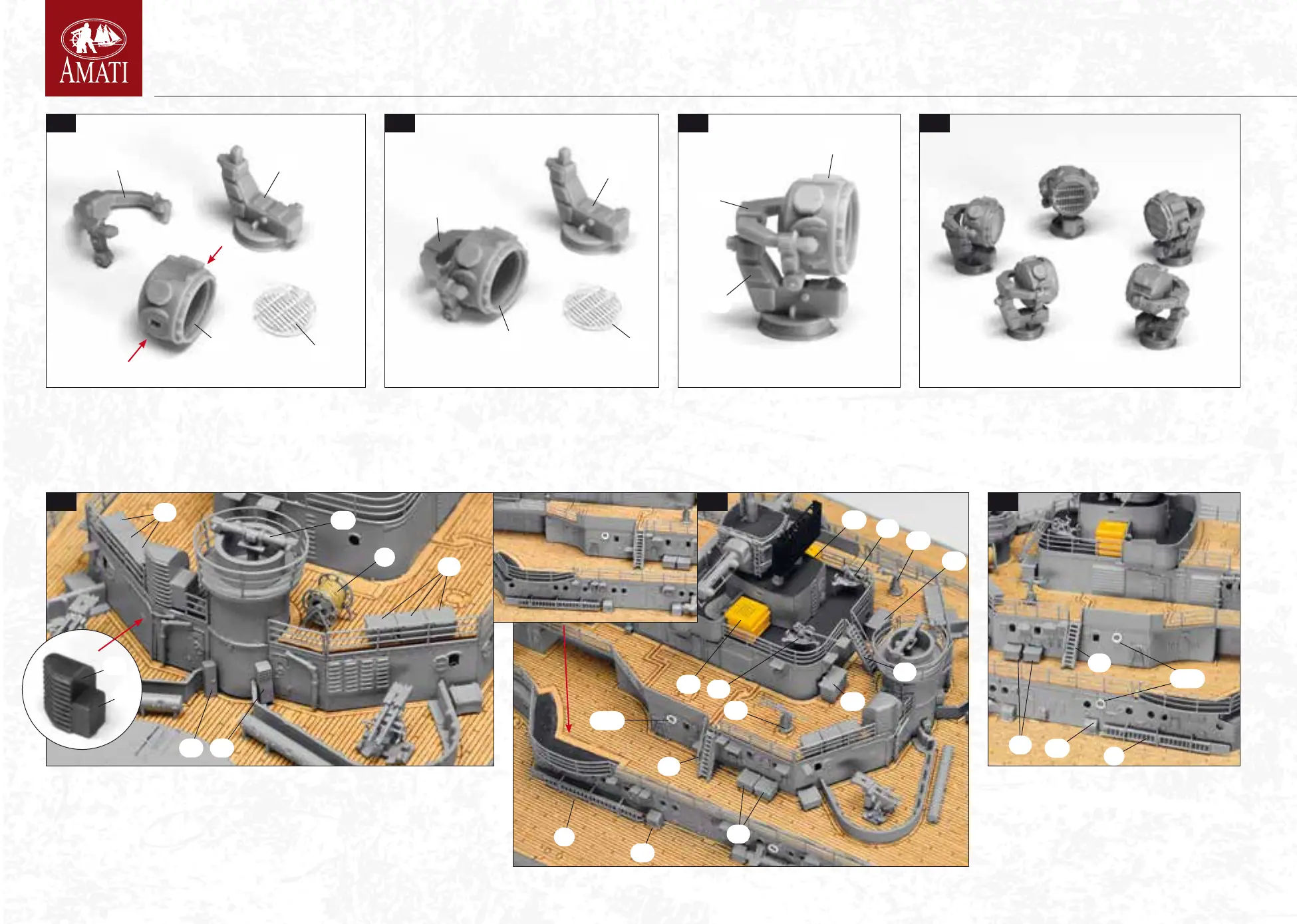 AMATI