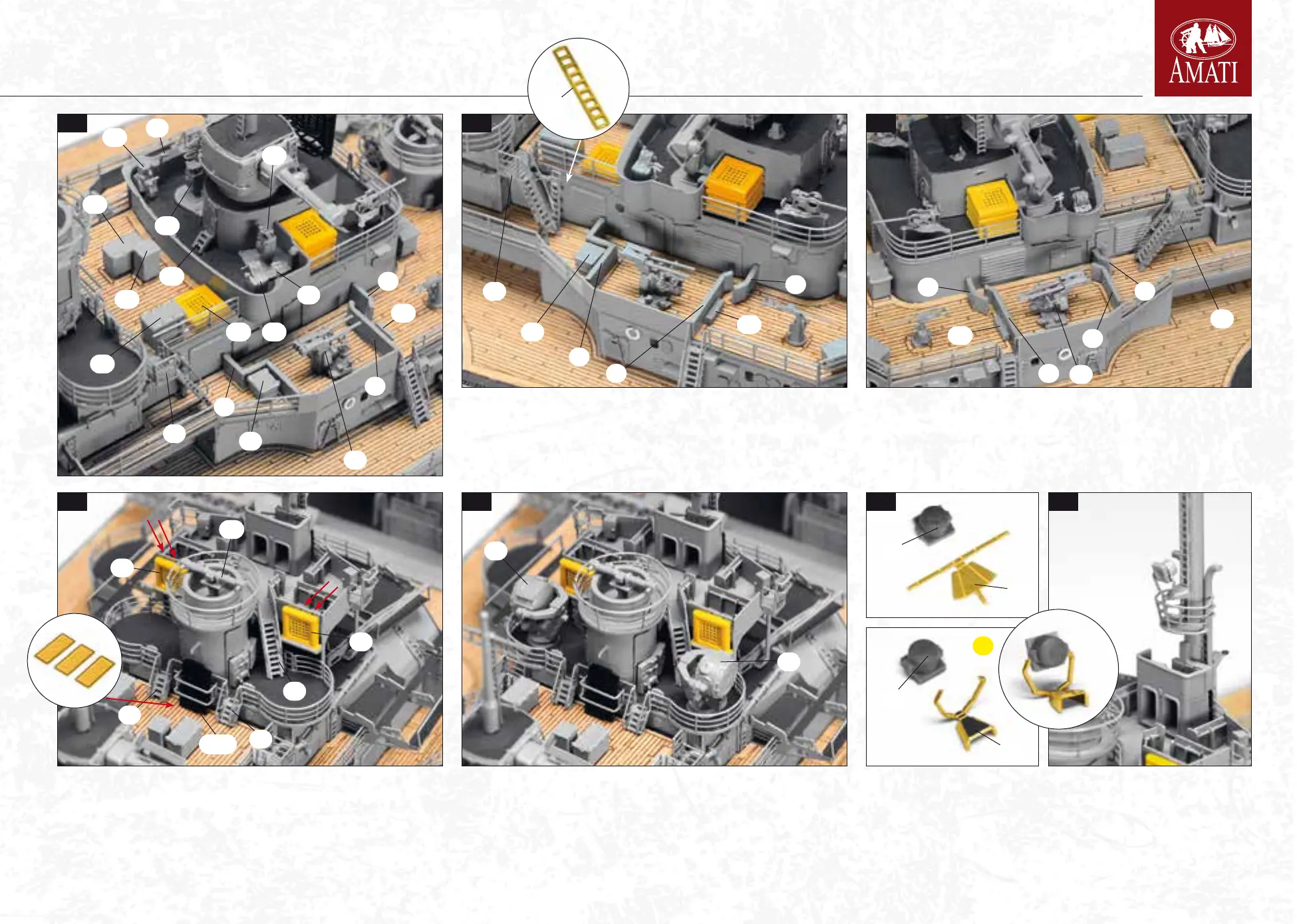 AMATI