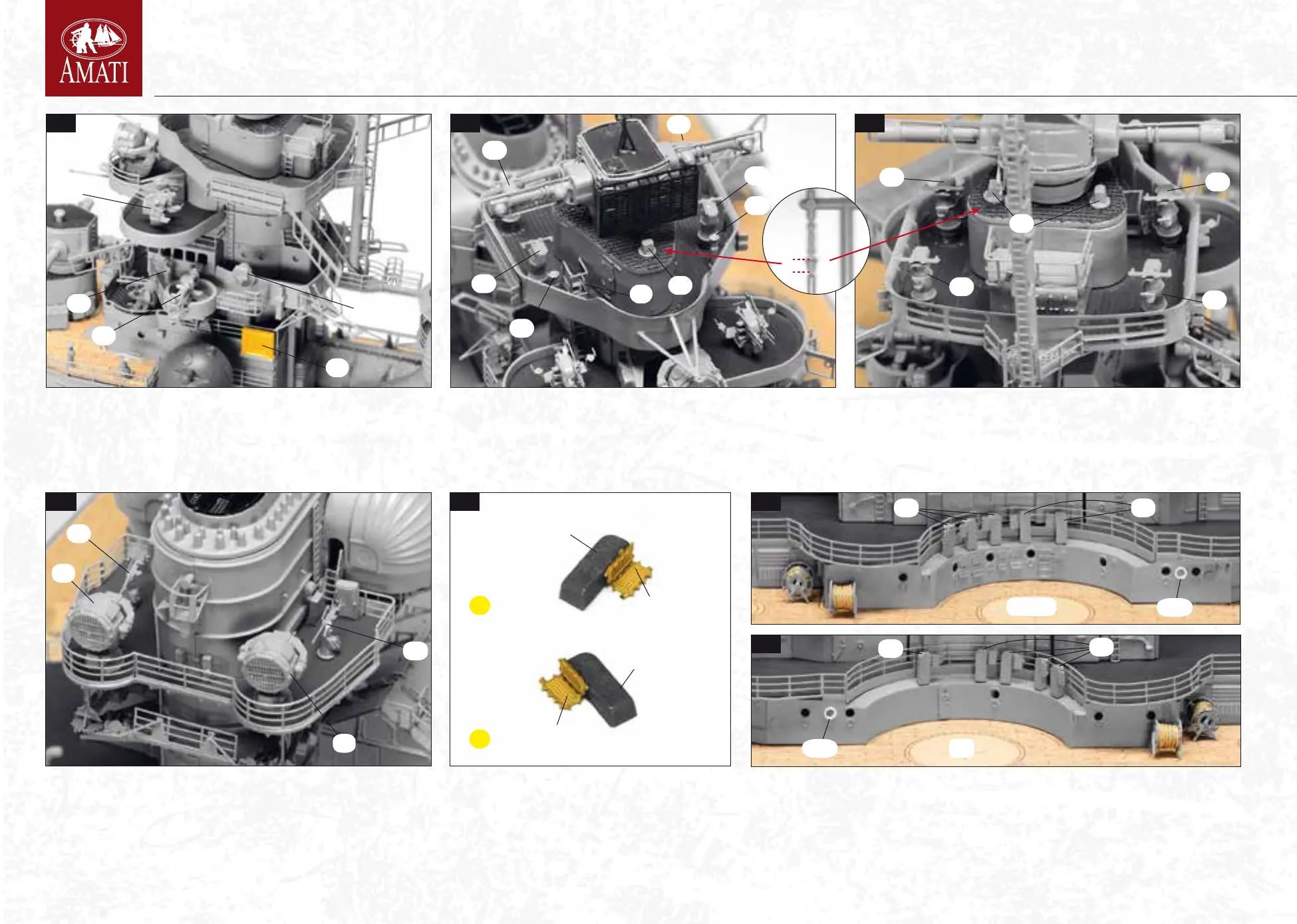 AMATI