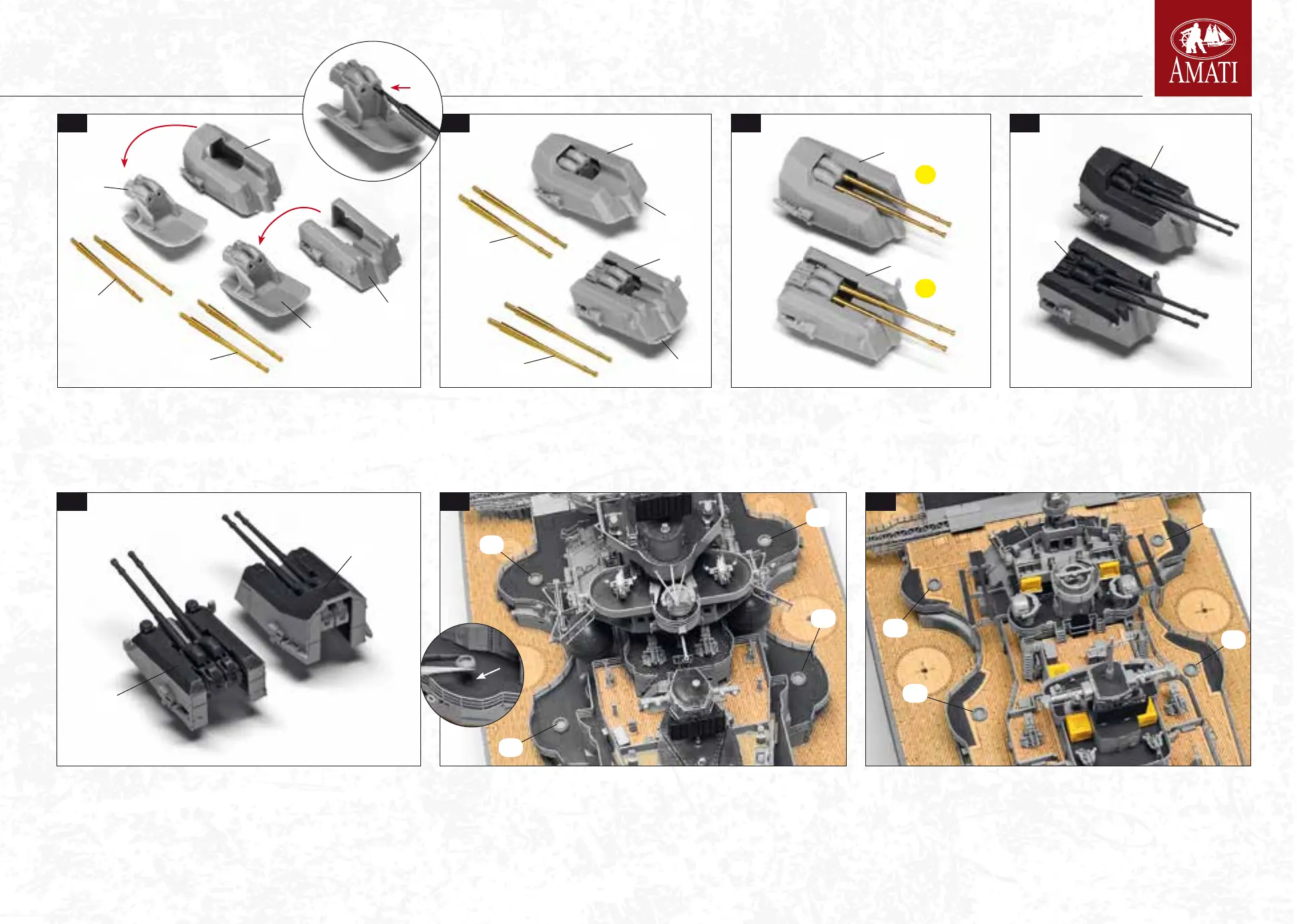 AMATI