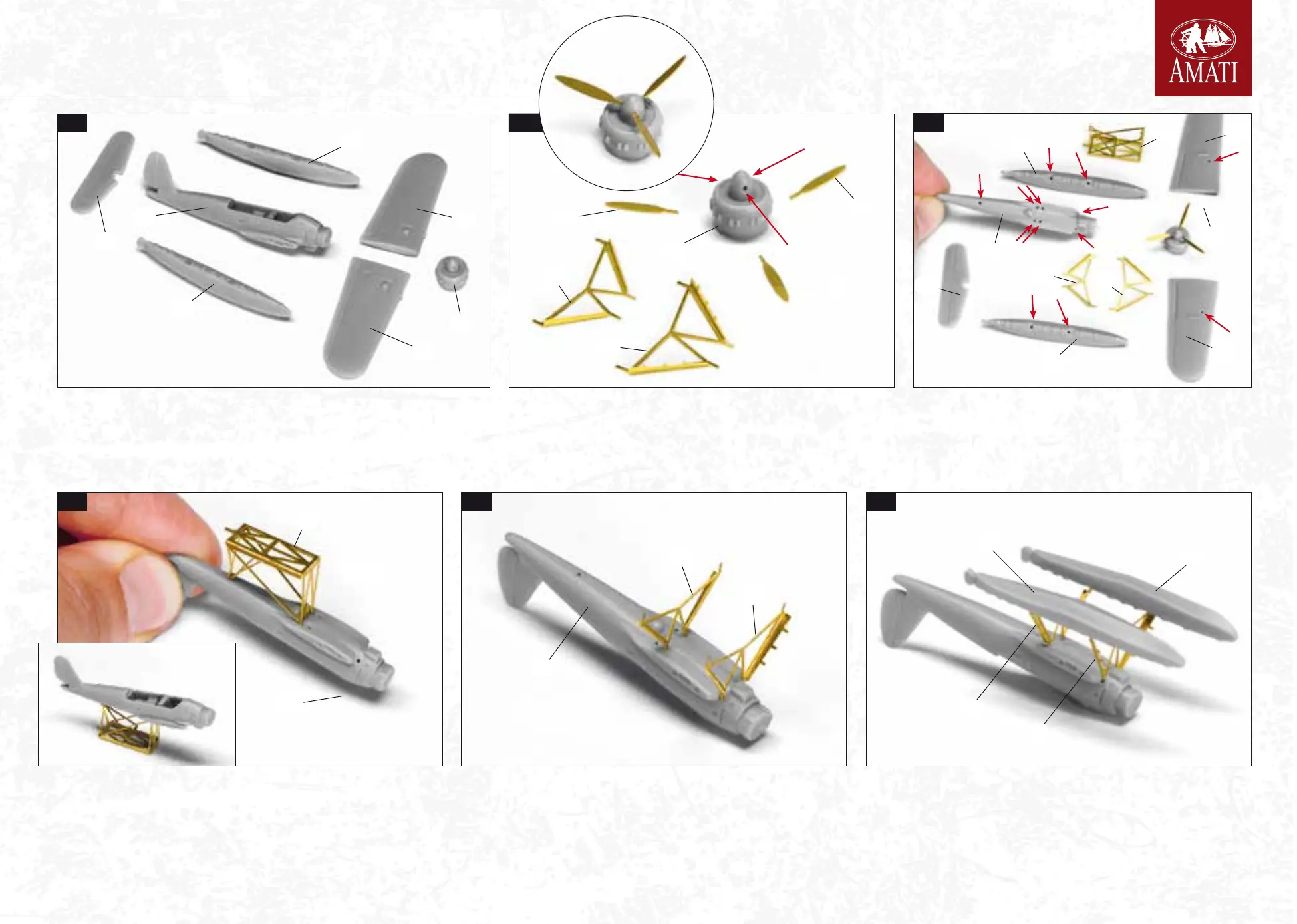 AMATI