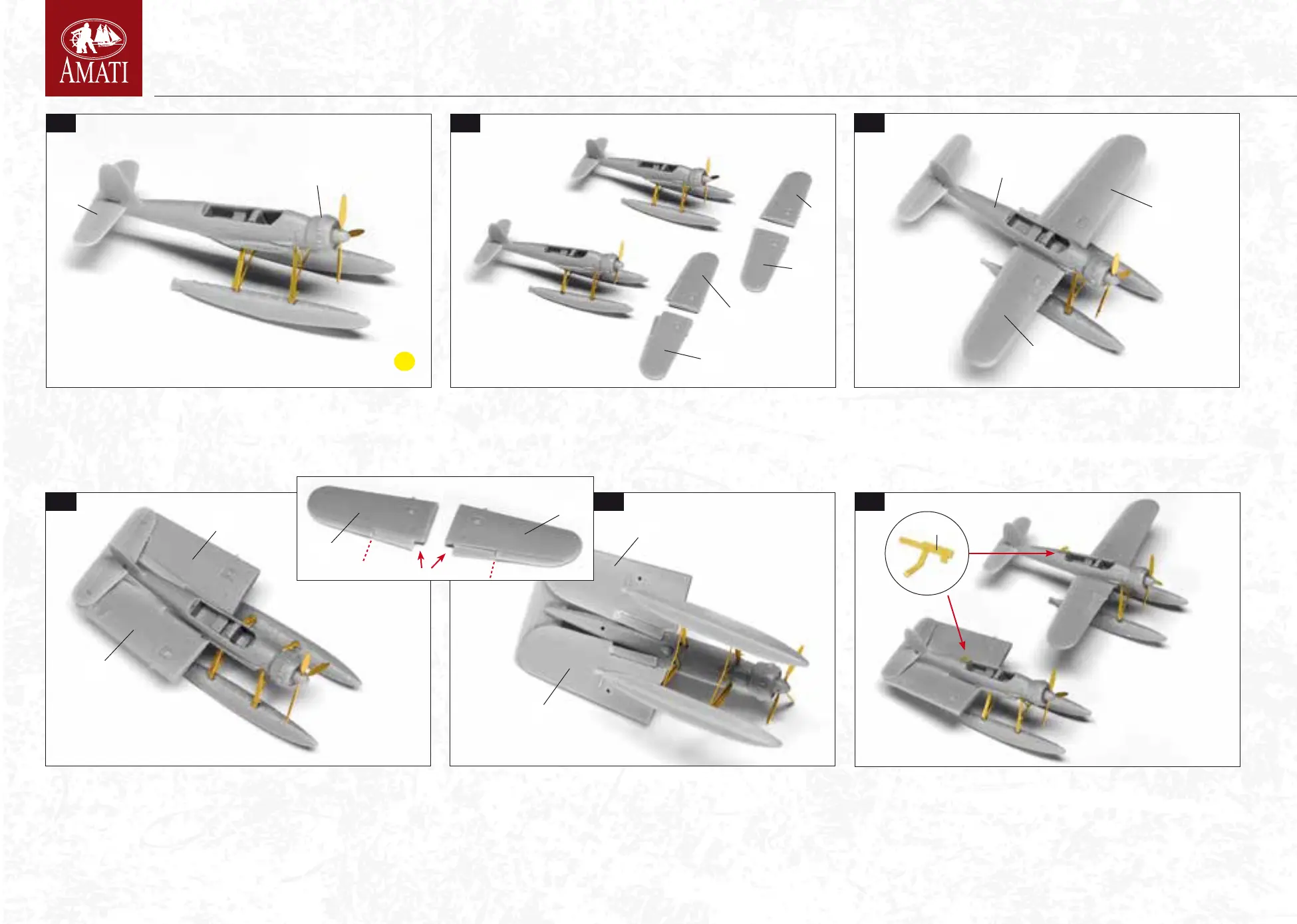 AMATI