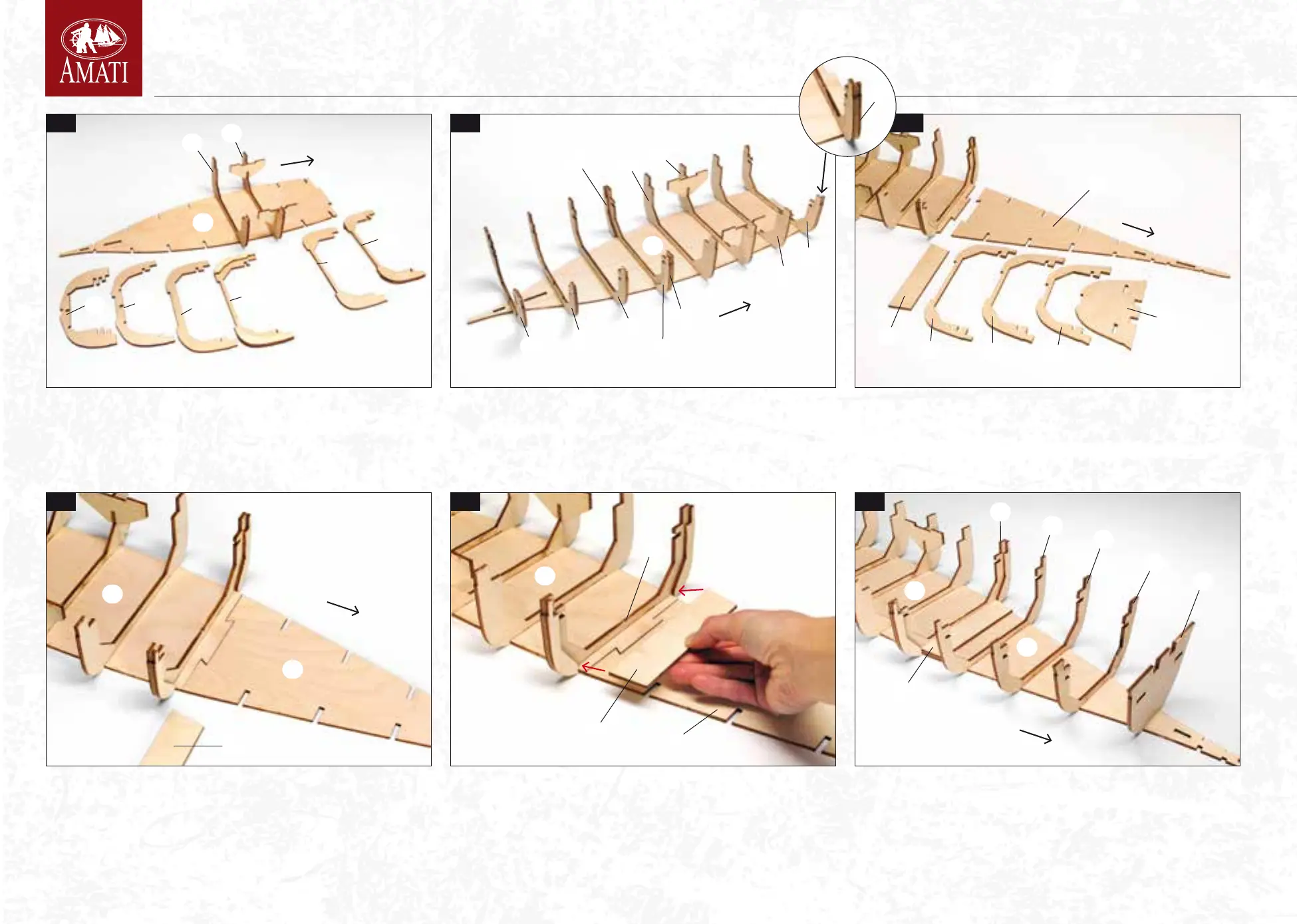 AMATI