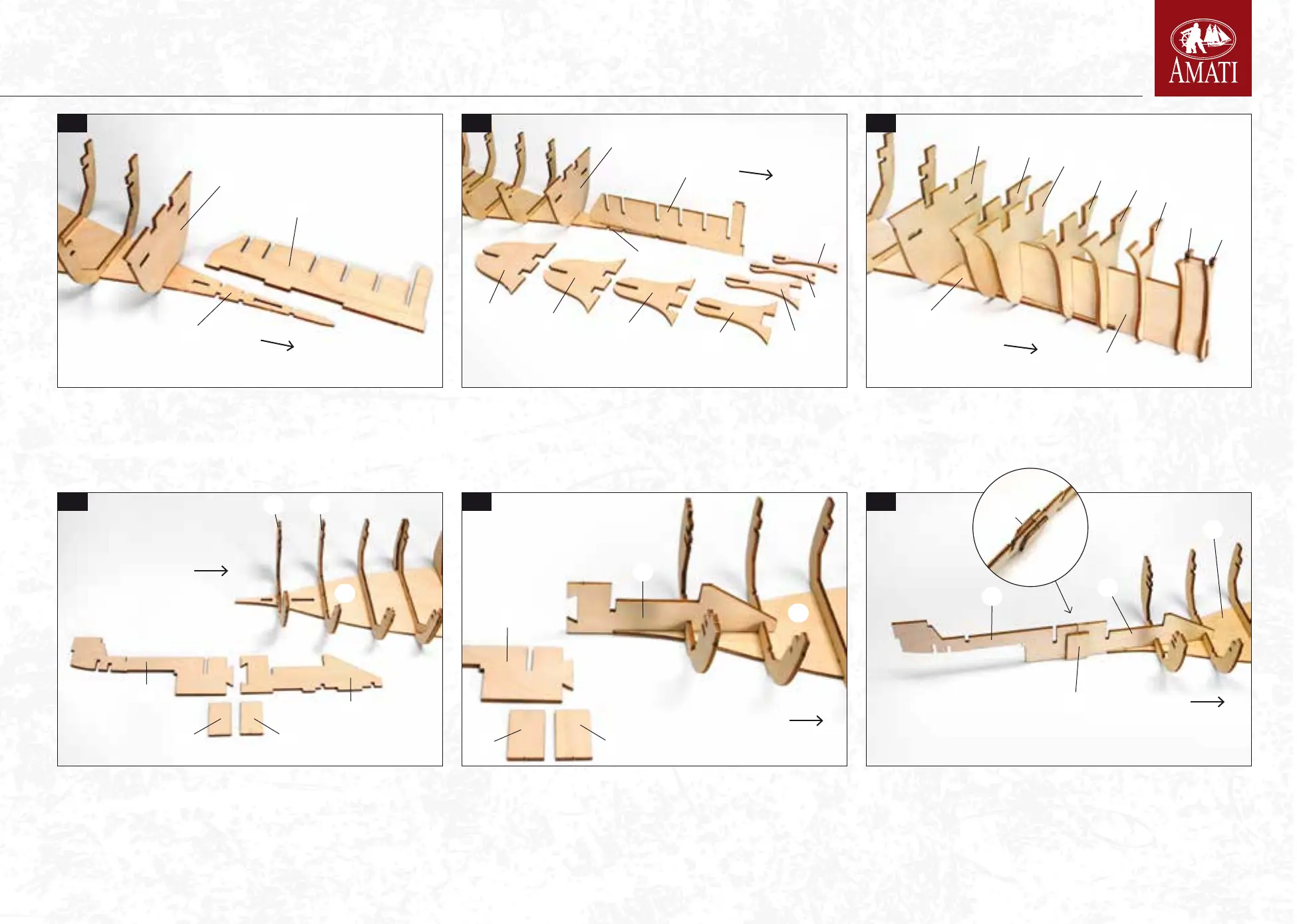 AMATI