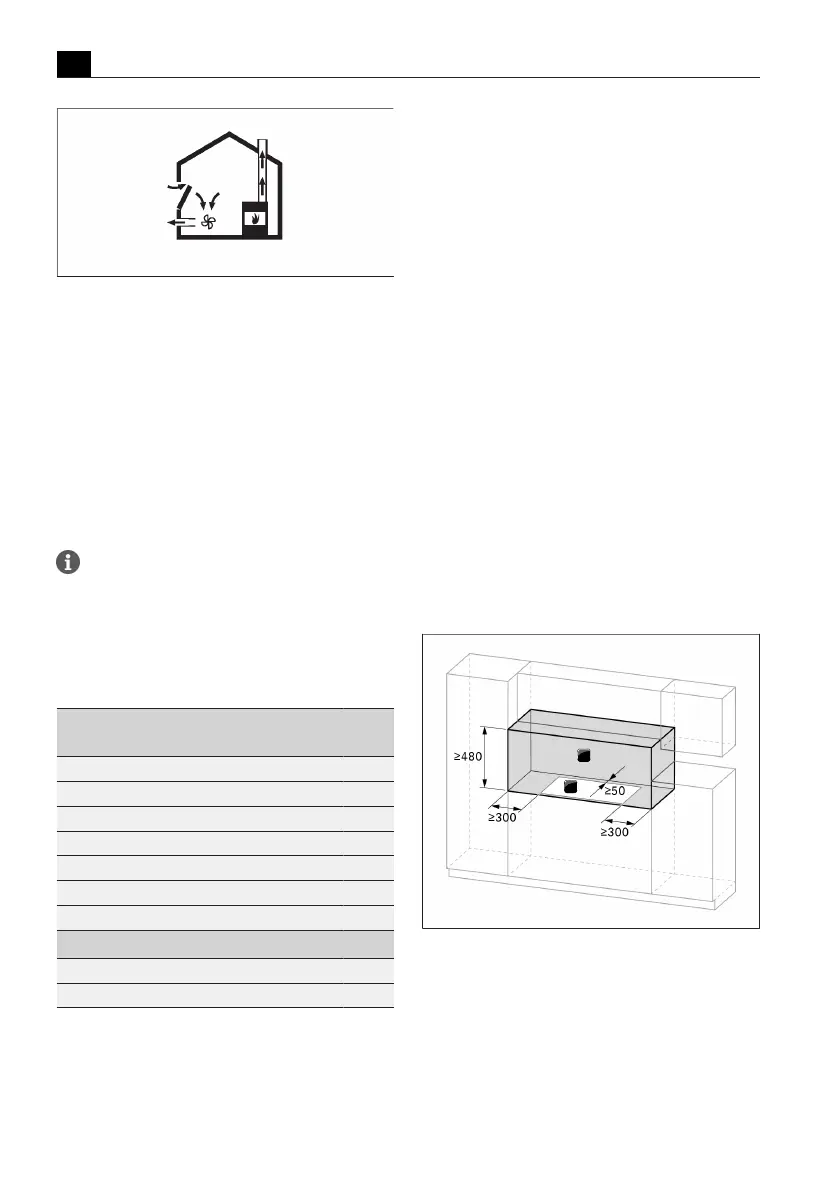 ≥480

≥50

≥300

≥300