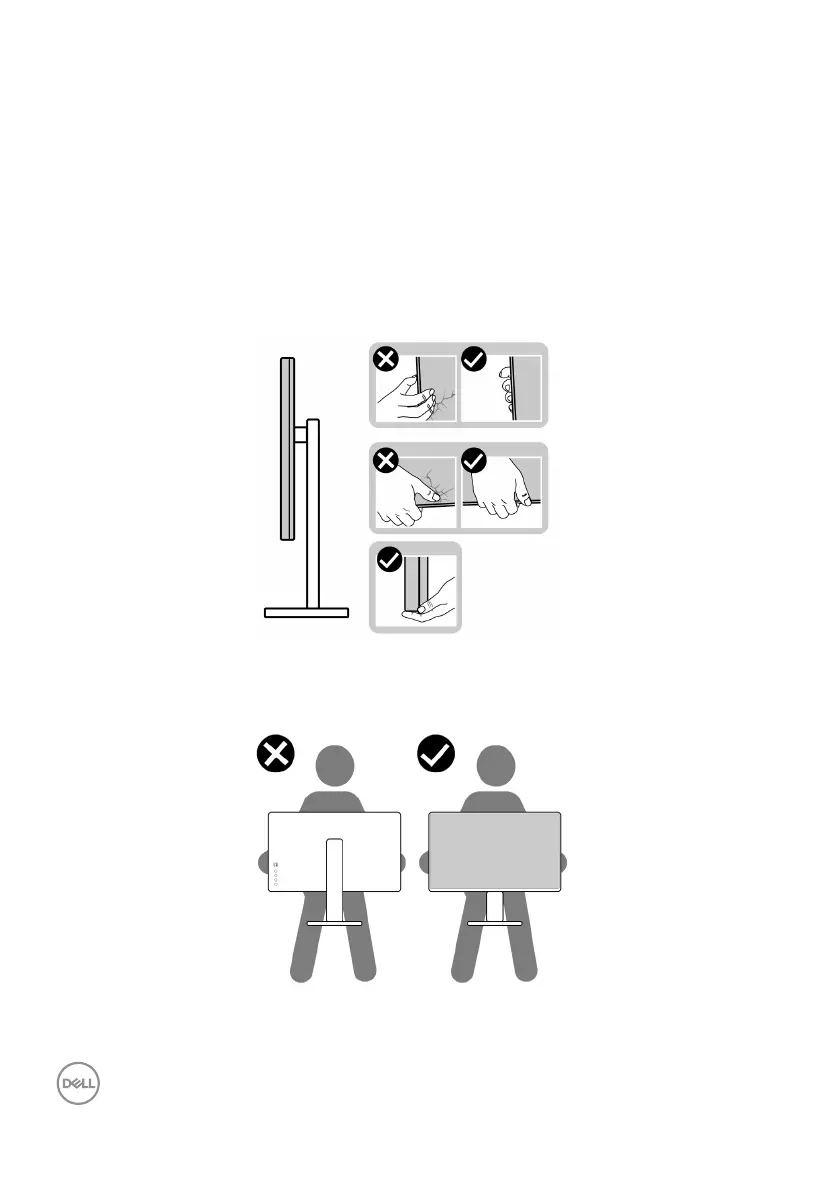 DELL