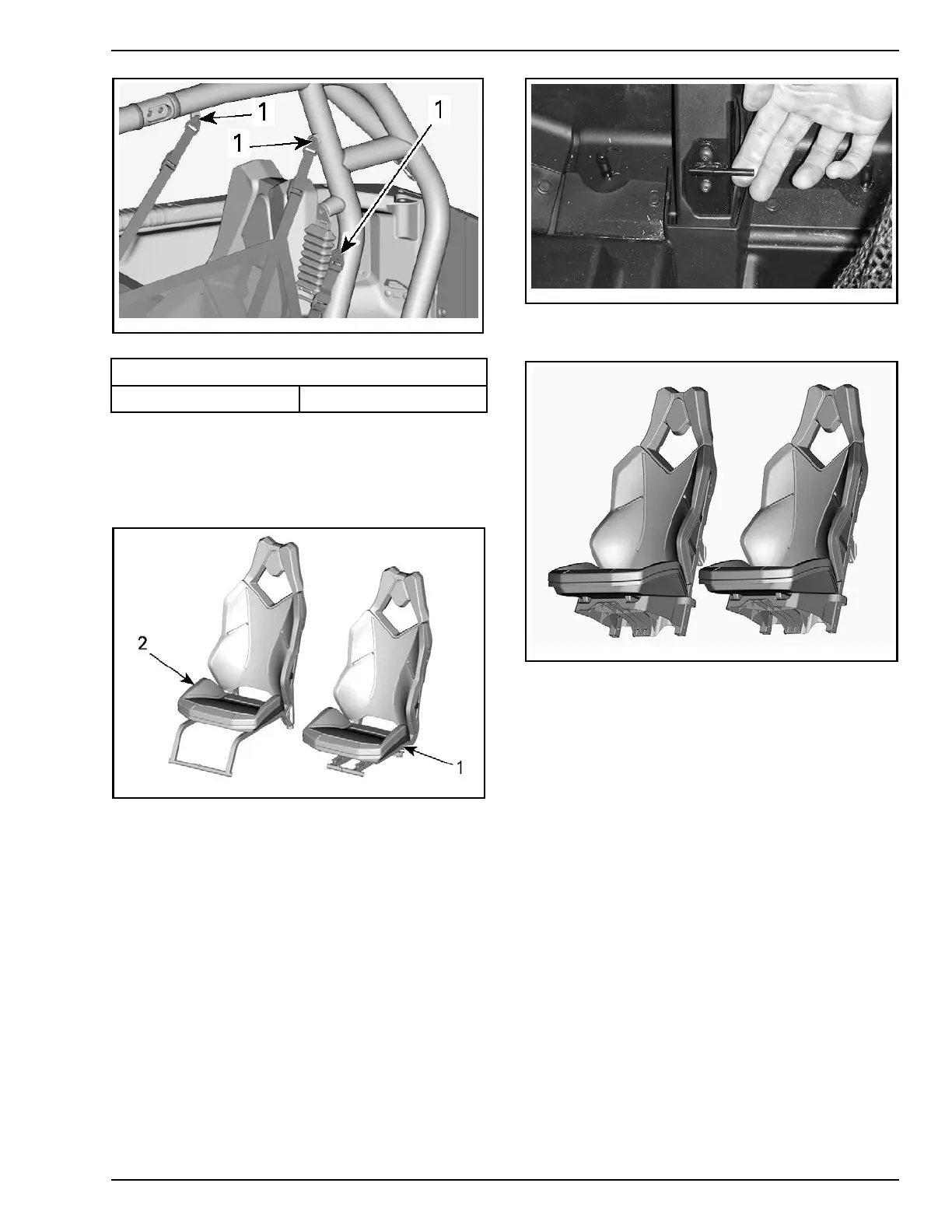 1
1
1

2
1