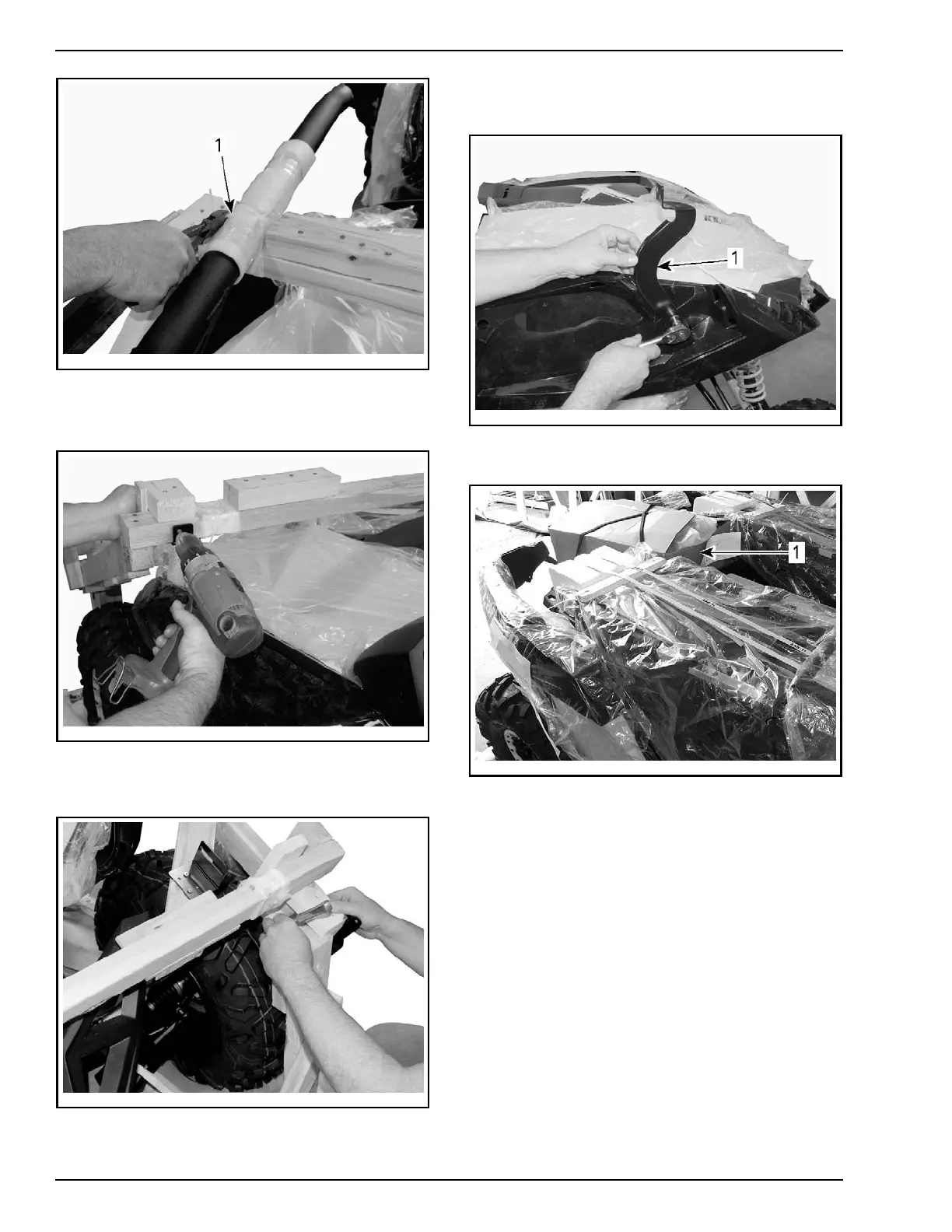 1

1

1