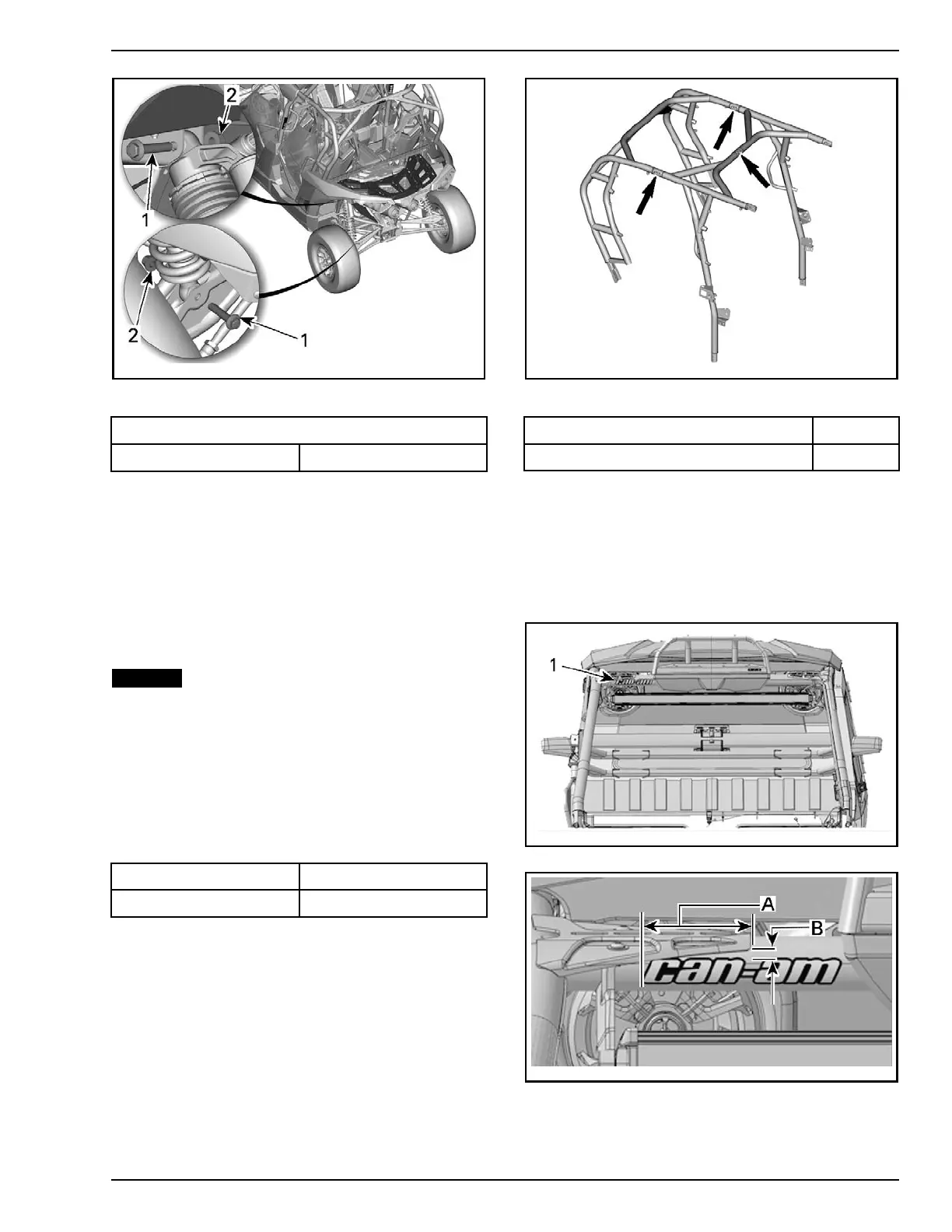 2

1

2

1

1

A

B

can-am