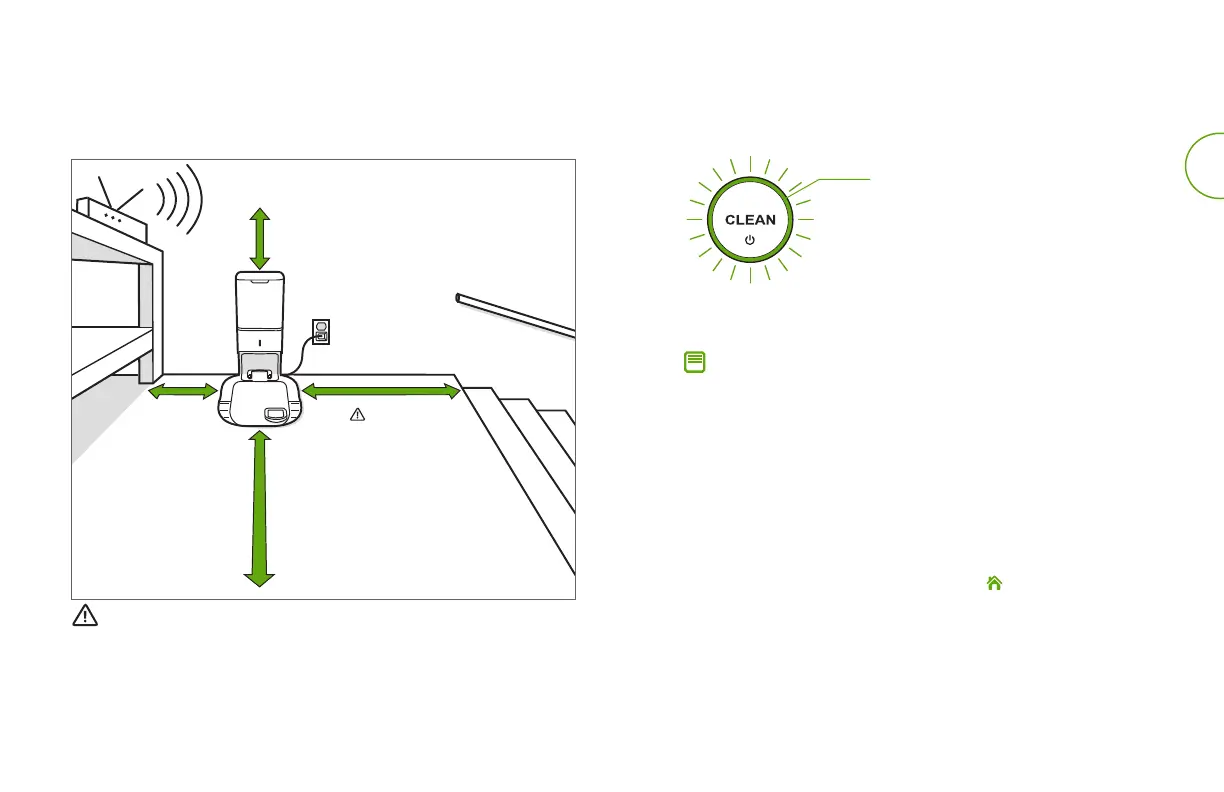 CLEAN