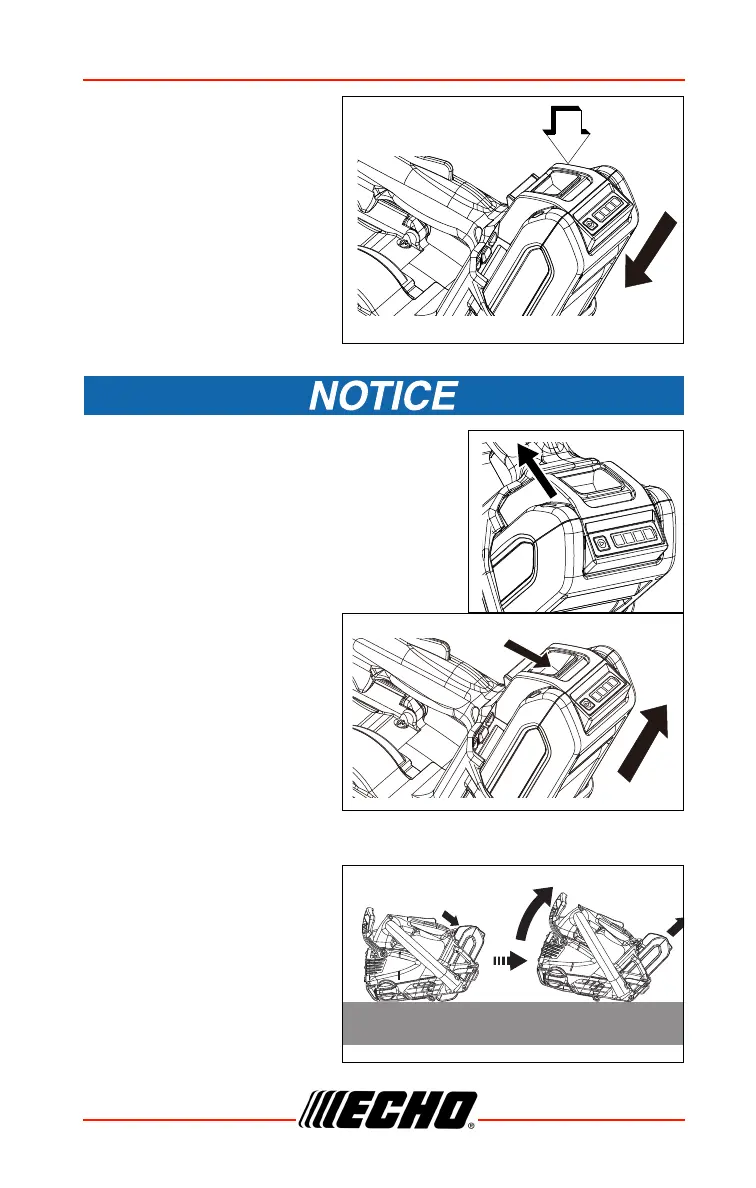 NOTICE

ECHO®