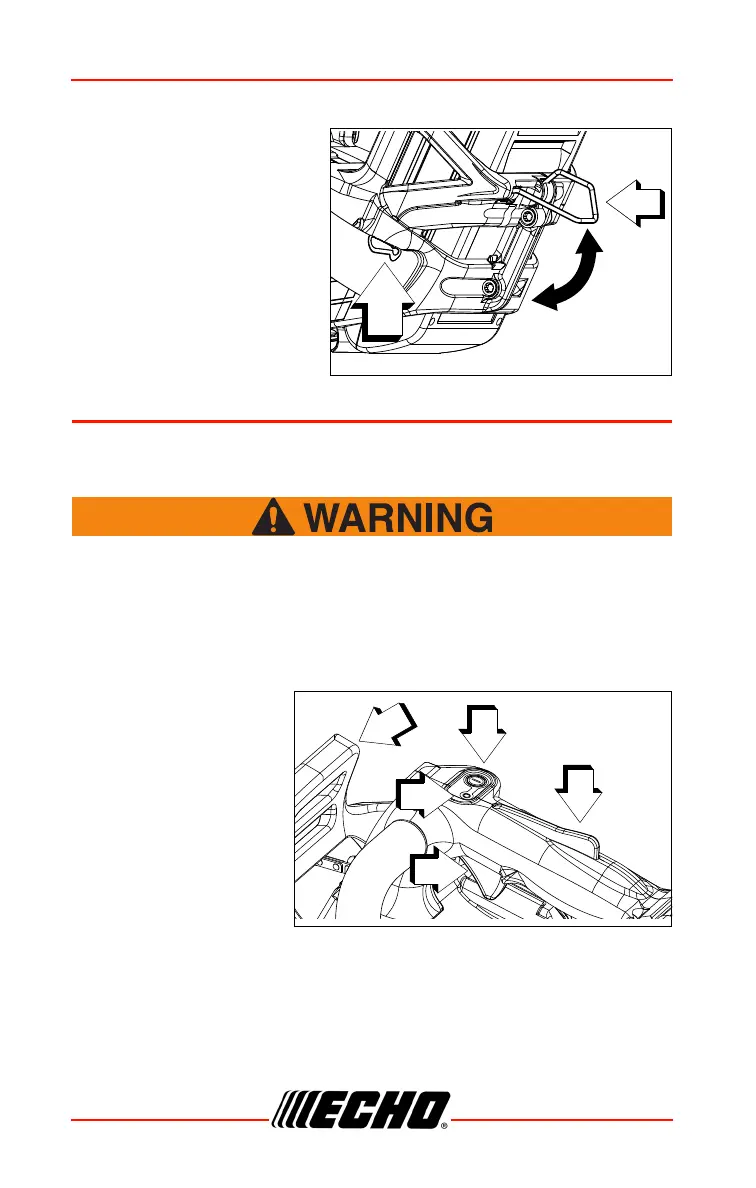 WARNING

ECHO®