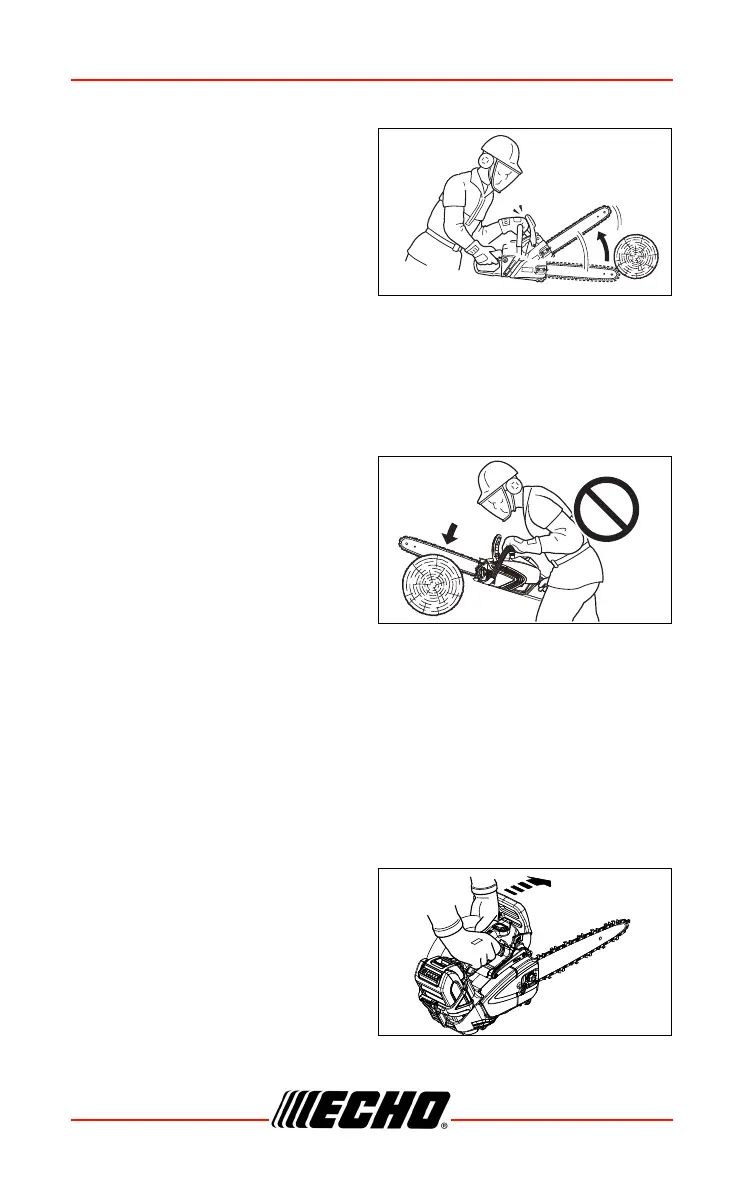 ECHO®