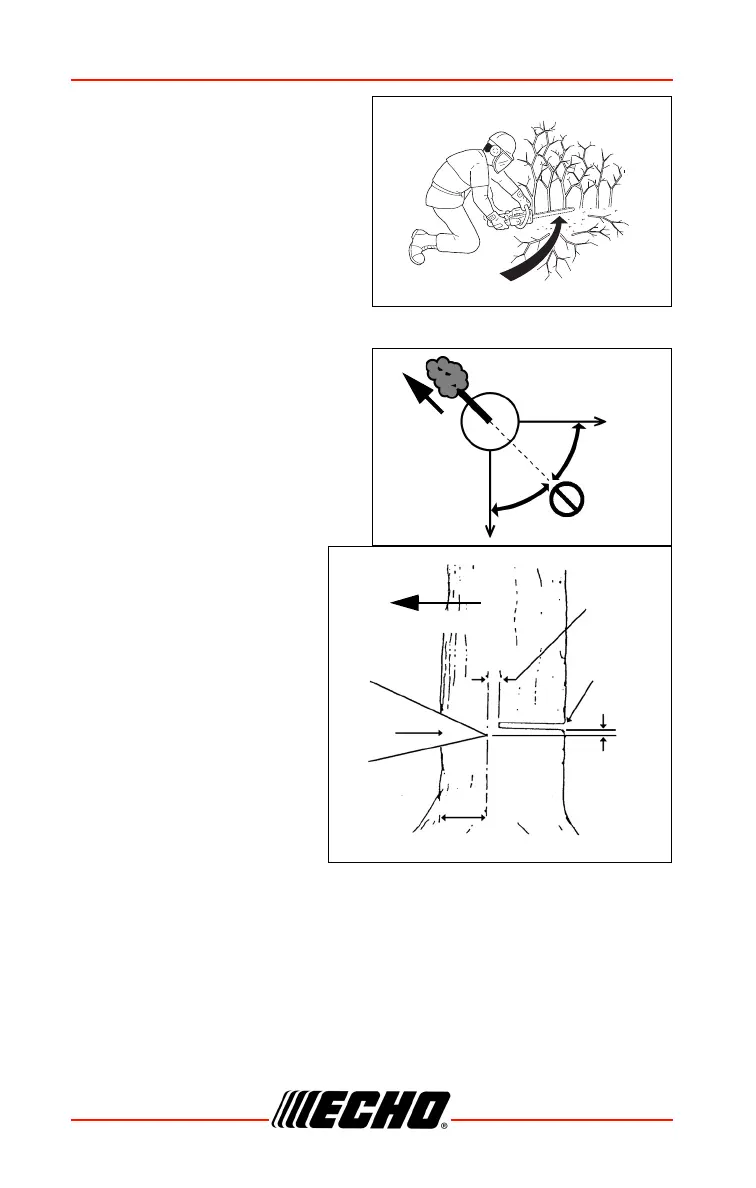 ECHO®