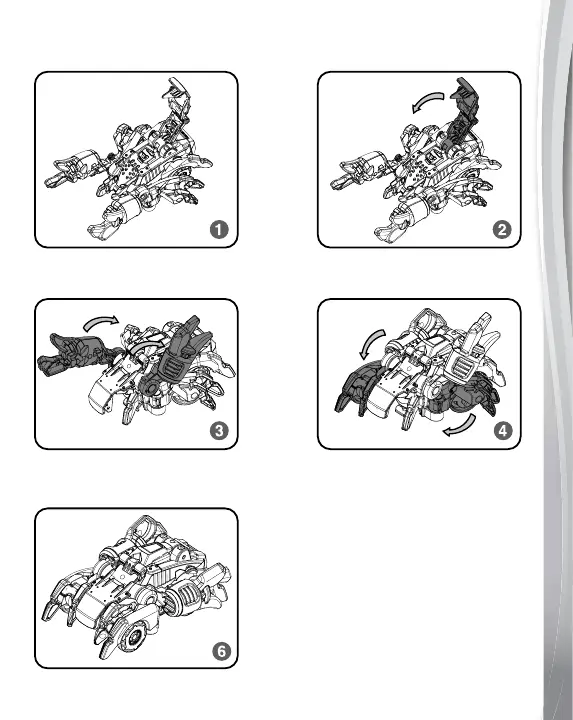 1

2

3

4

6