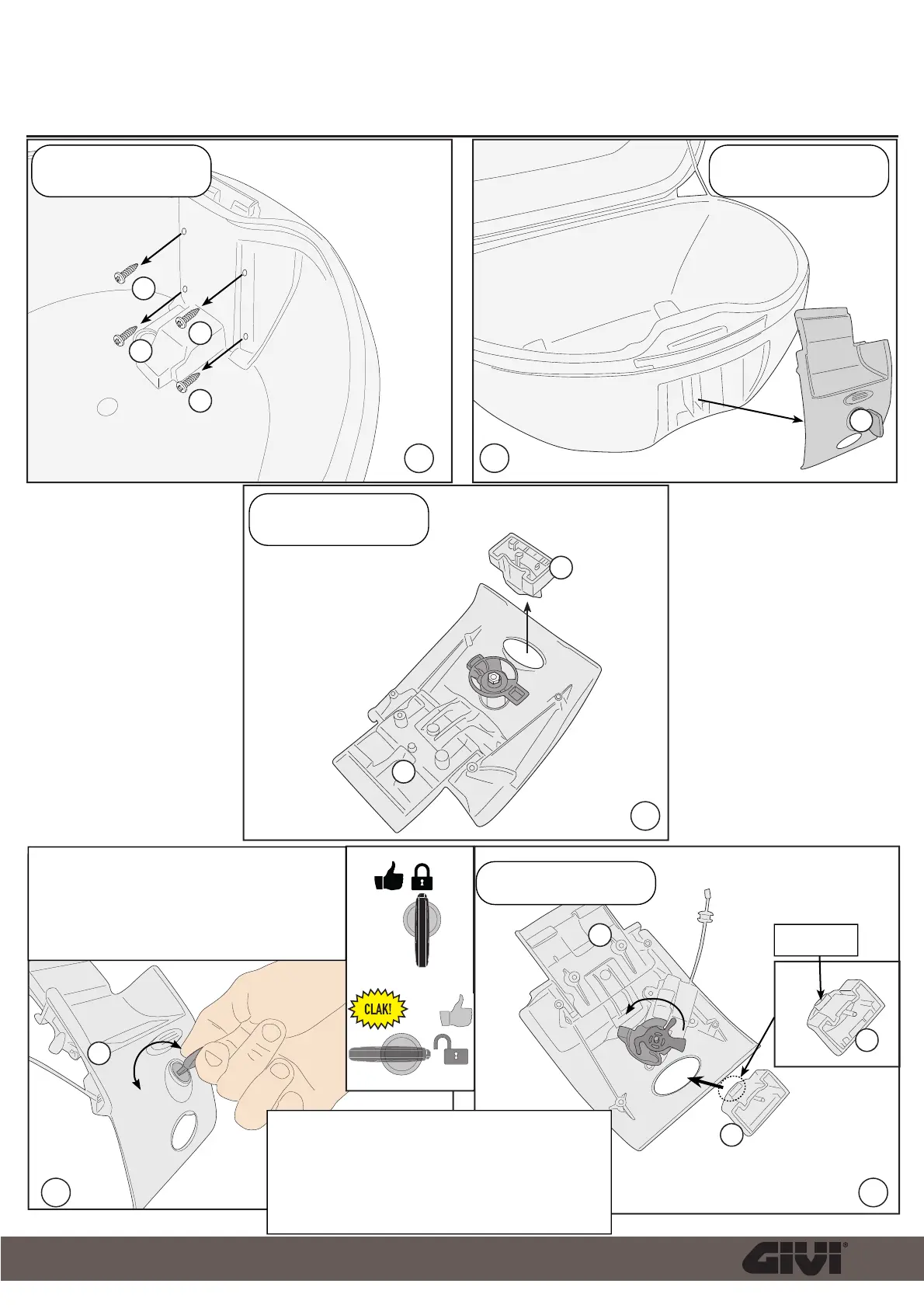 CLAK!

GIVI®