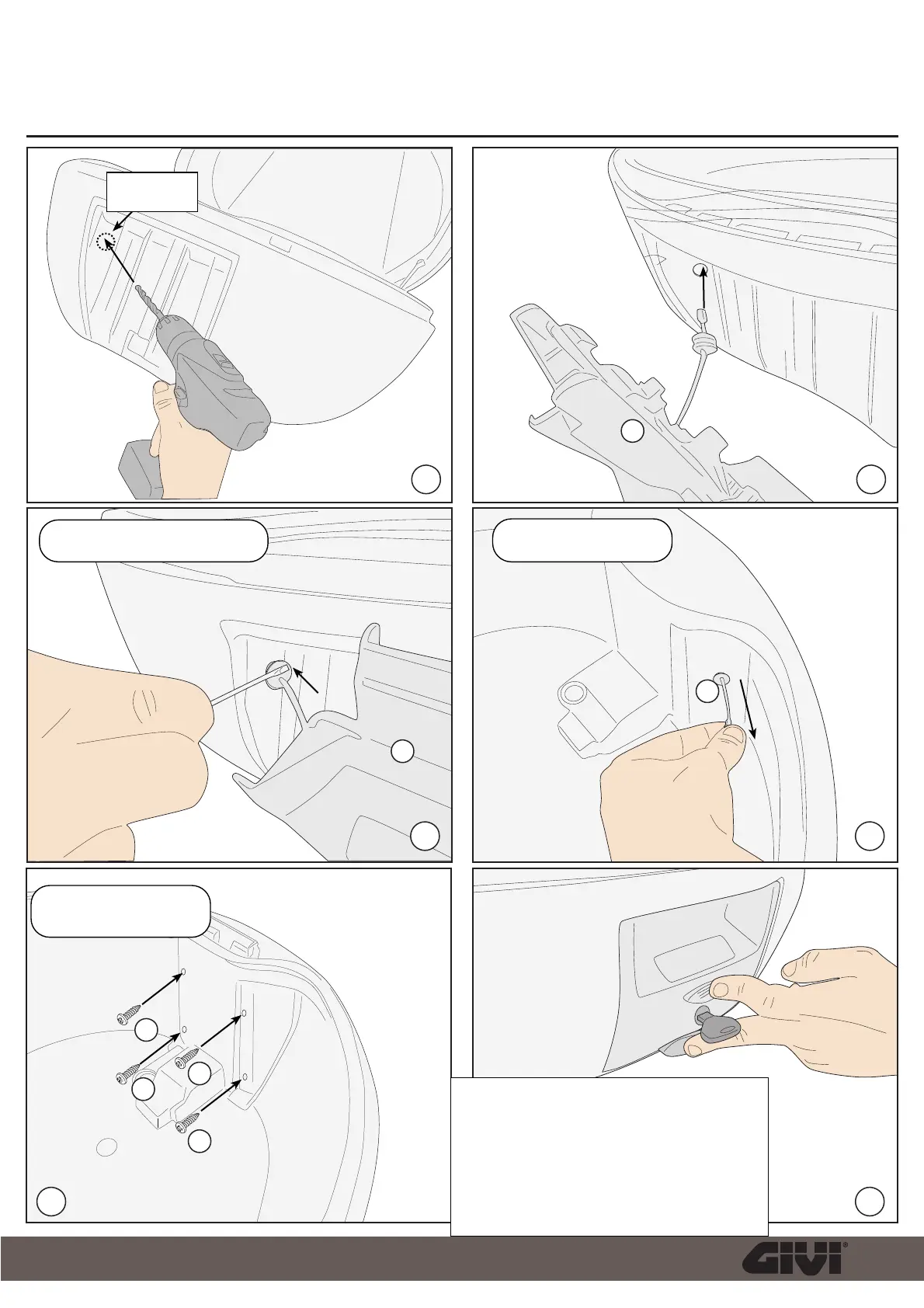 GIVI®