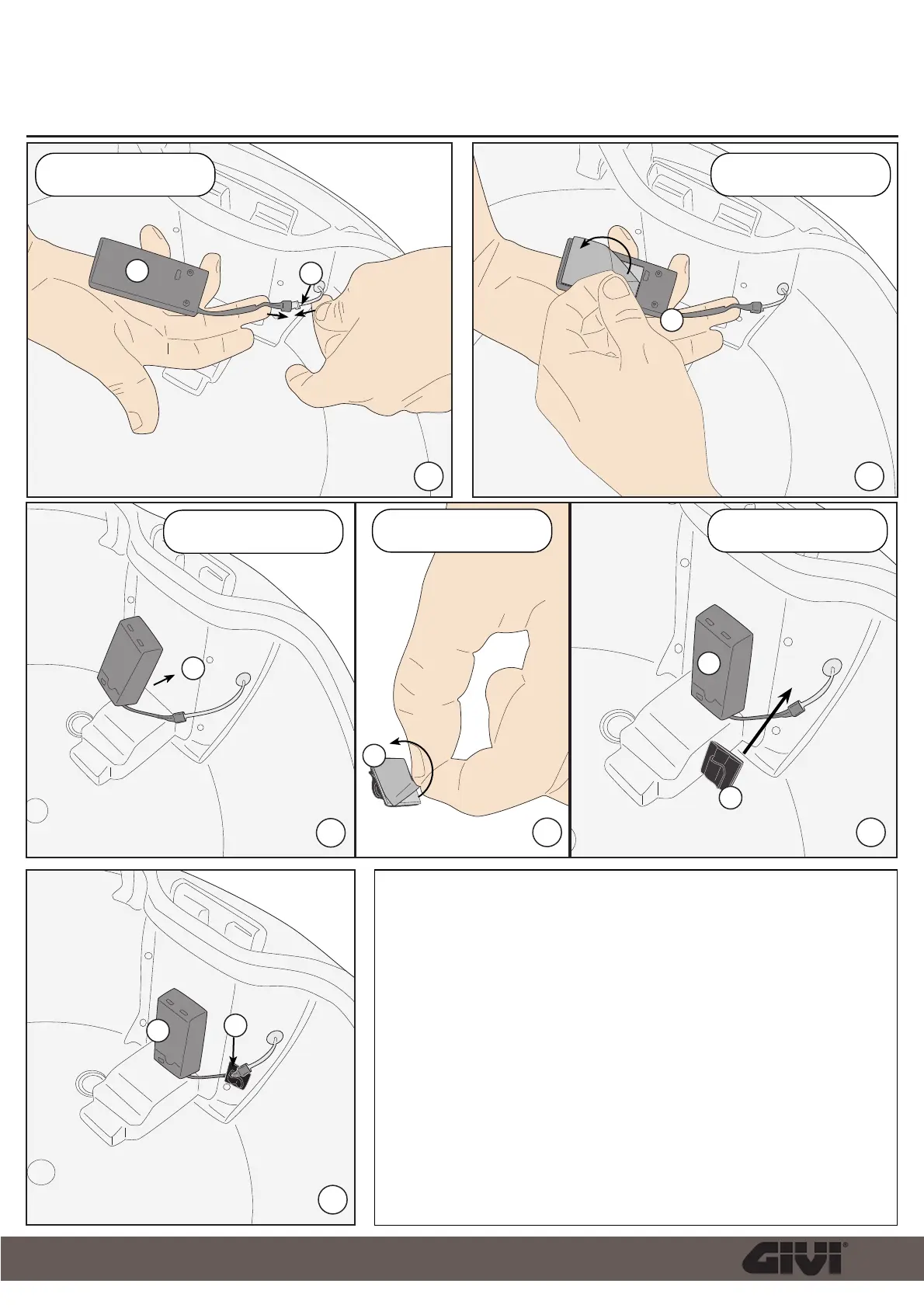 GIVI®