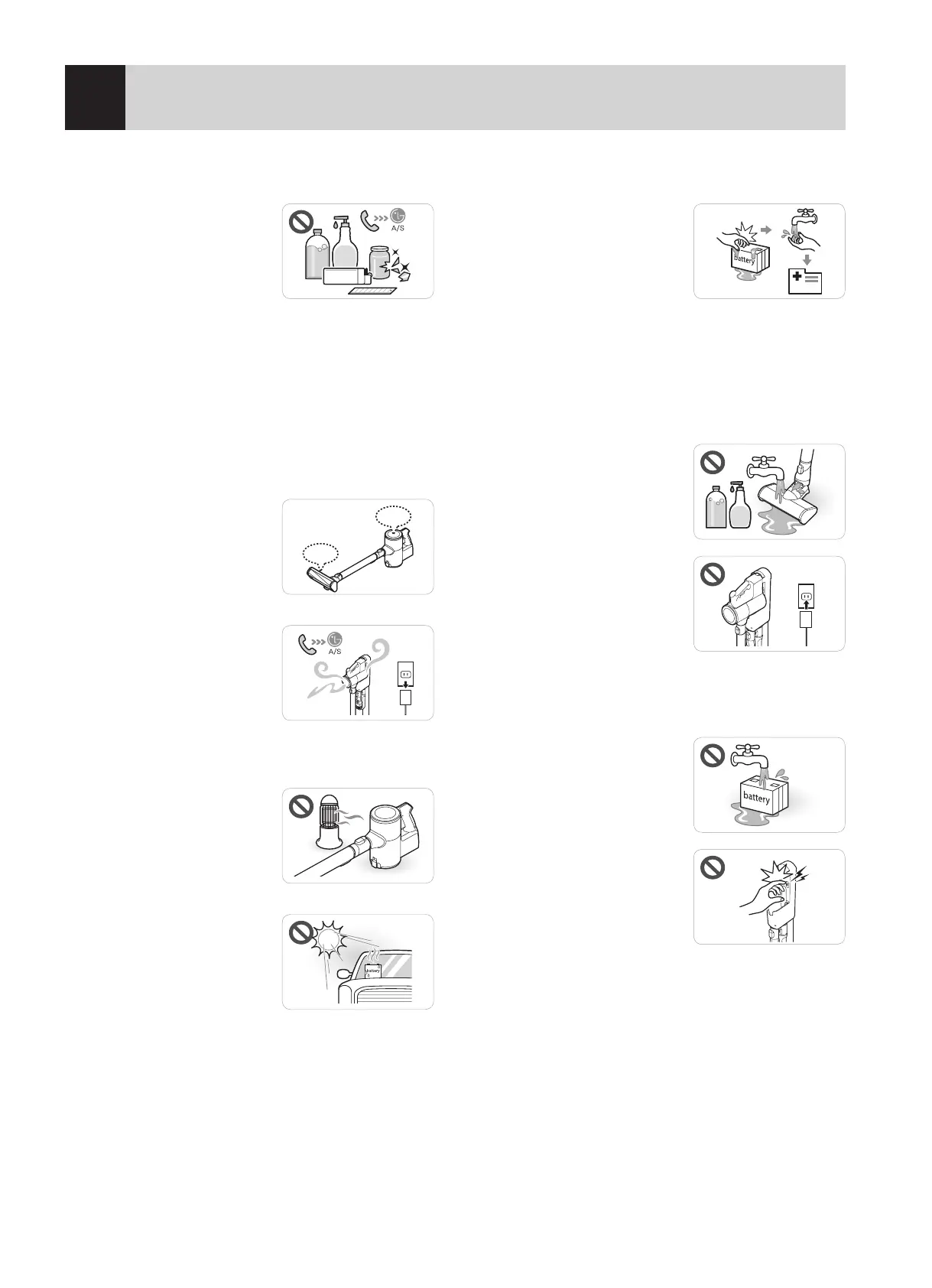 A/S

battery

A/S

battery

battery