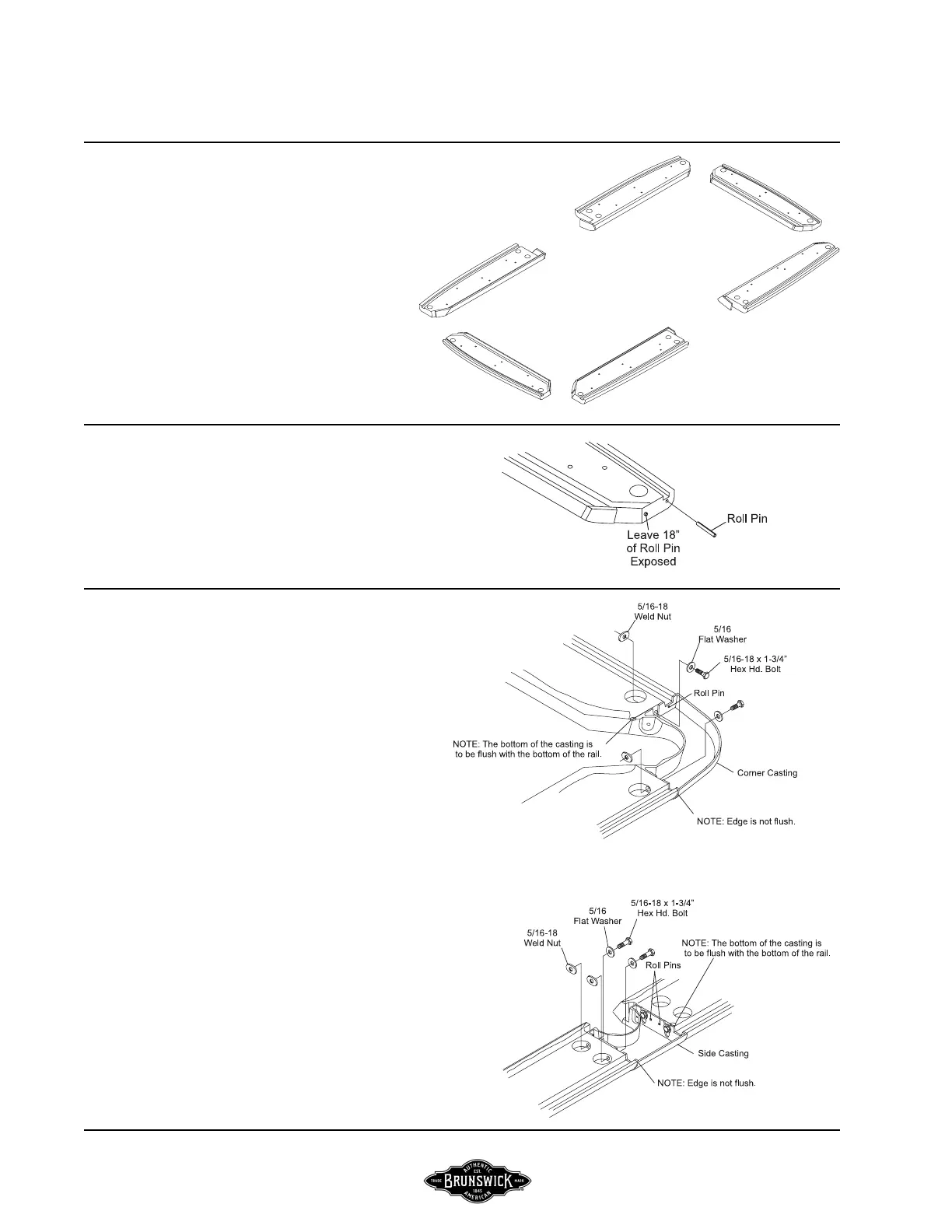 Roll Pin

Leave 18" of Roll Pin Exposed

5/16-18 Weld Nut

5/16 Flat Washer

5/16-18 x 1-3/4" Hex Hd. Bolt

Roll Pin

NOTE: The bottom of the casting is to be flush with the bottom of the rail.

Corner Casting

NOTE: Edge is not flush.

5/16-18 x 1-3/4" Hex Hd. Bolt

5/16 Flat Washer

5/16-18 Weld Nut

NOTE: The bottom of the casting is to be flush with the bottom of the rail.

Roll Pins

Side Casting

NOTE: Edge is not flush.

AUTHENTIC EST. TRADE BRUNSWICK MARK 1845 AMERICAN