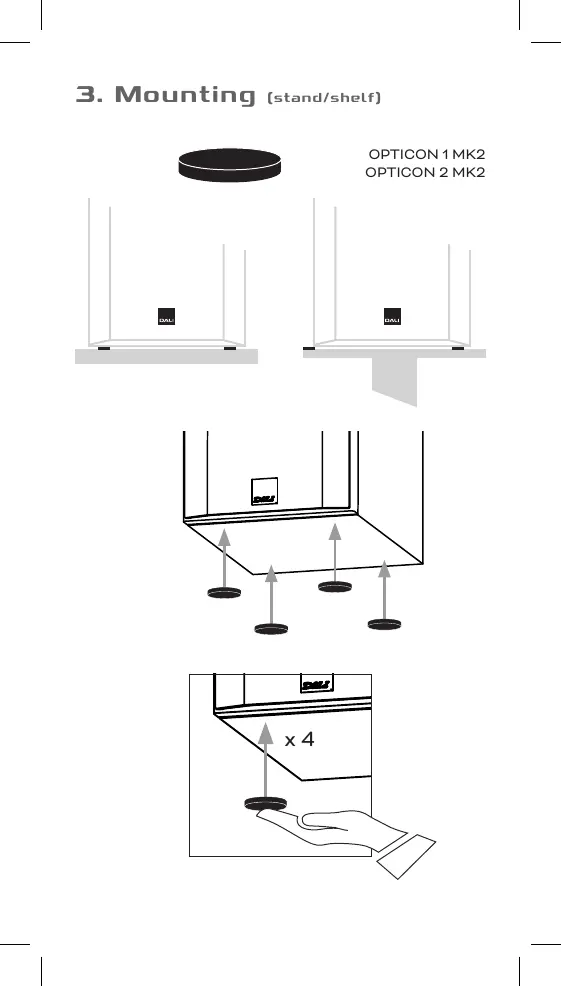 3. Mounting (stand/shelf)

OPTICON 1 MK2
OPTICON 2 MK2

DALI

DALI

DALI

DALI

x 4