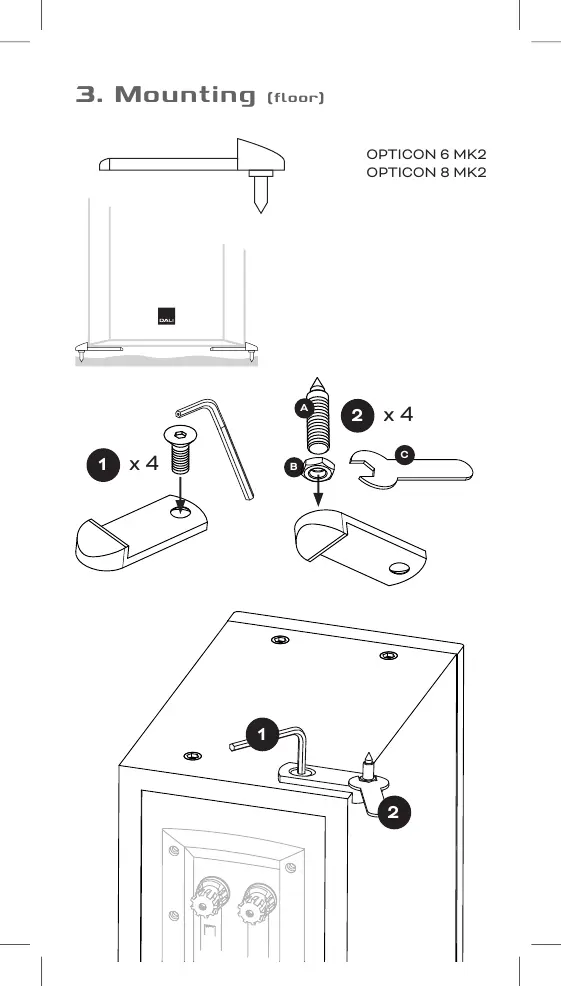 3. Mounting (floor)

OPTICON 6 MK2
OPTICON 8 MK2

DALI

1 x 4

A
2 x 4
B
C

1
2