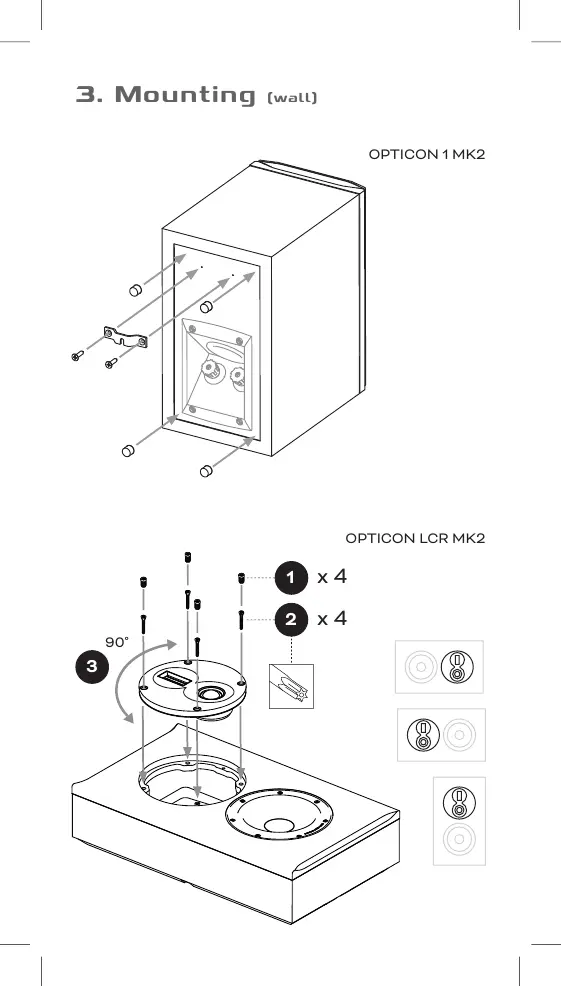 3. Mounting (wall)

OPTICON 1 MK2

OPTICON LCR MK2

1 x 4

2 x 4

90°

3