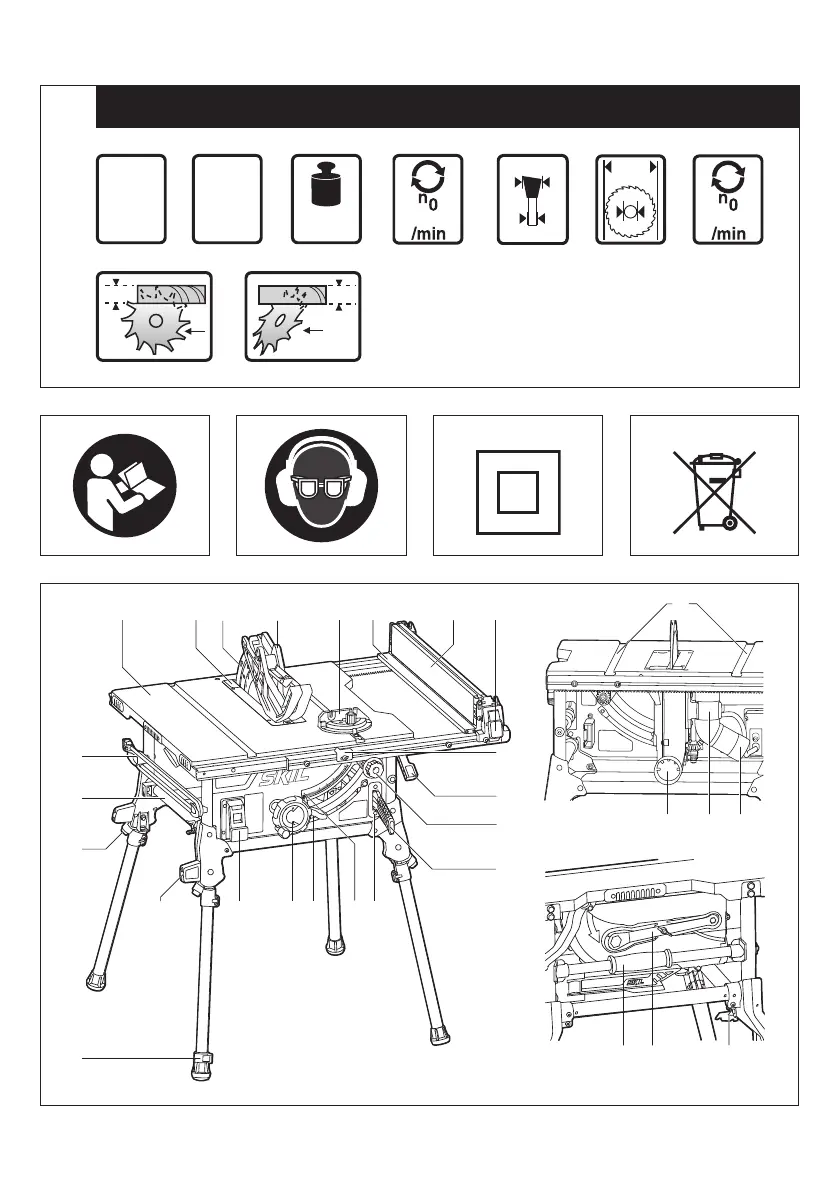 $n_0$
/min

$n_0$
/min

SKIL