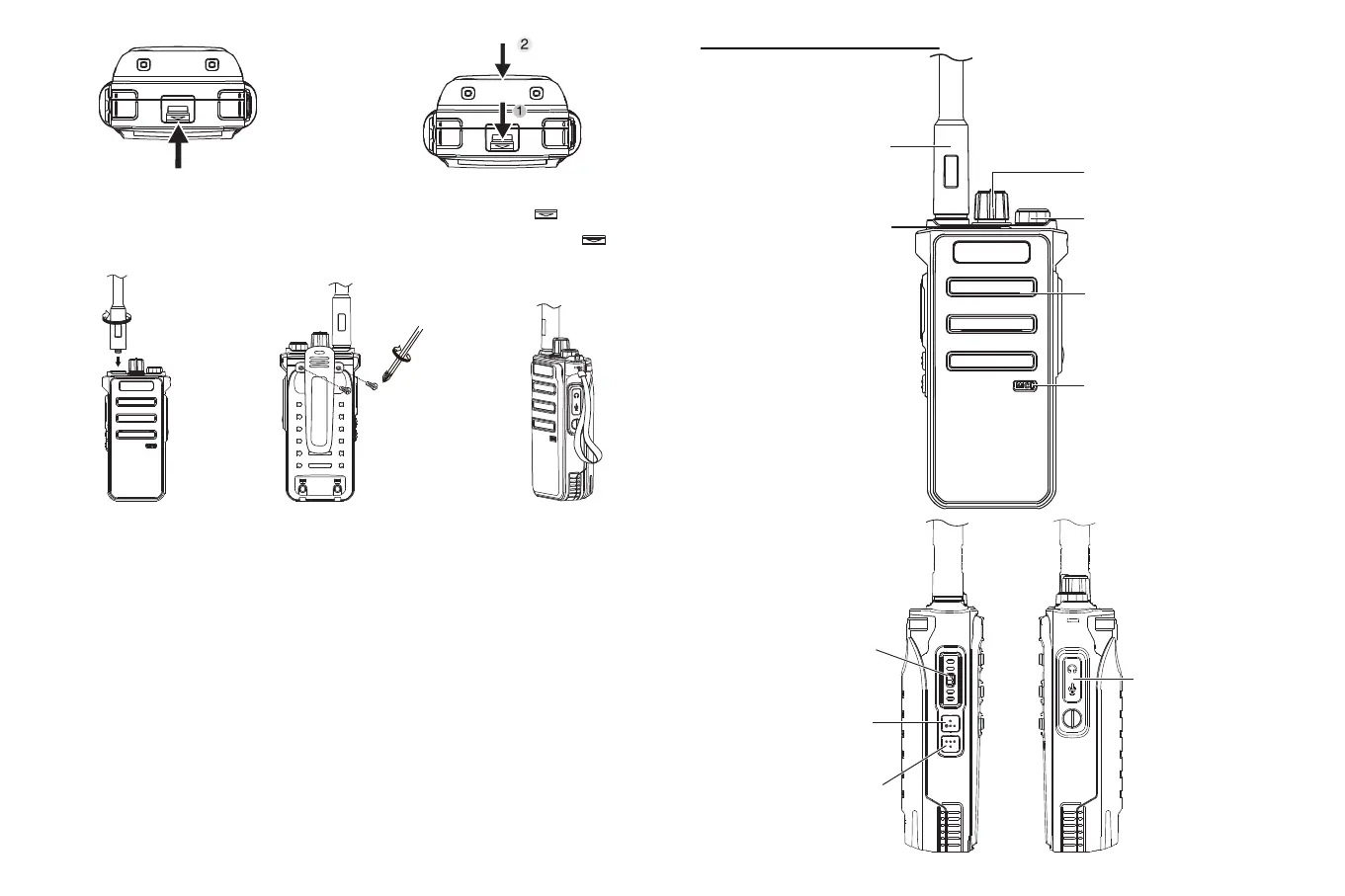 2

1