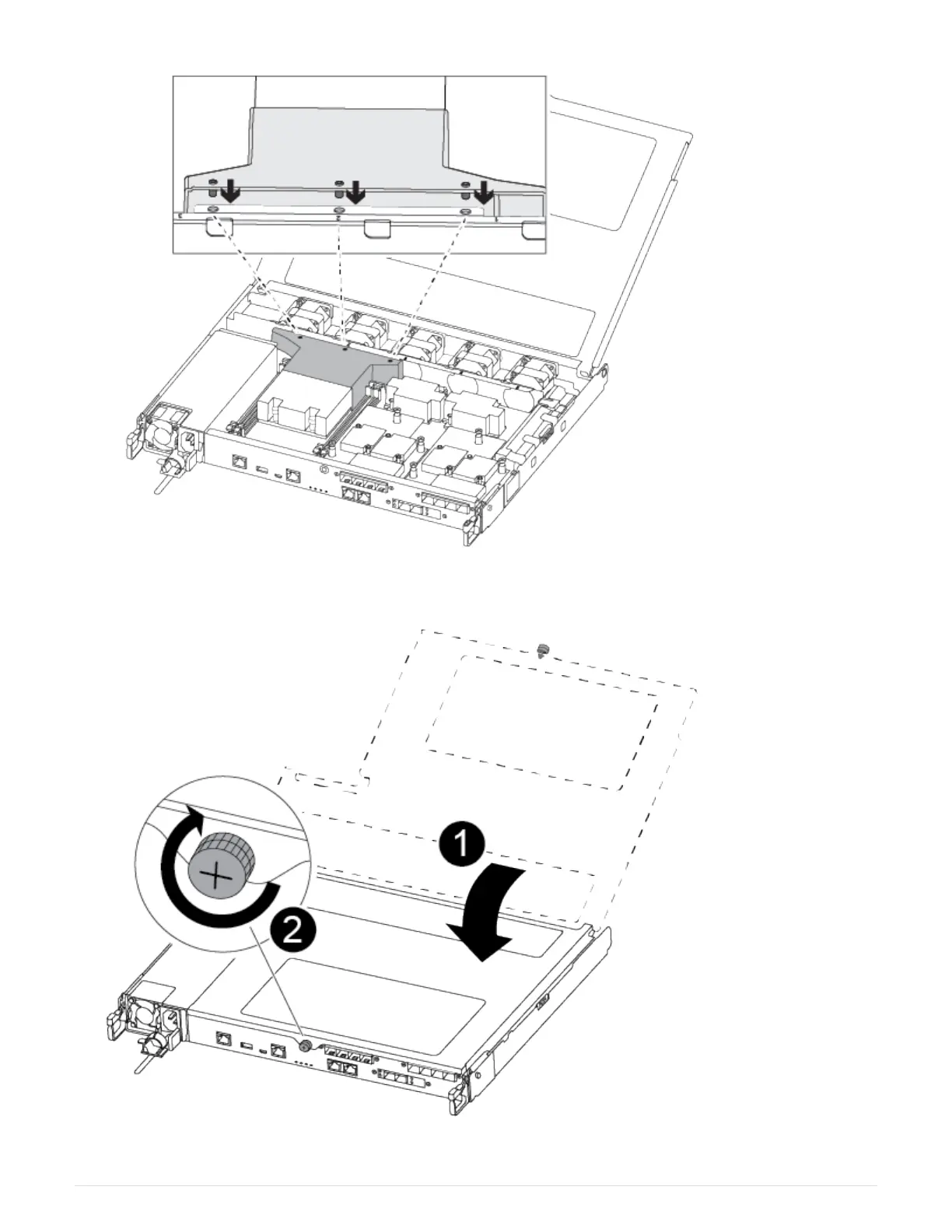 1

2