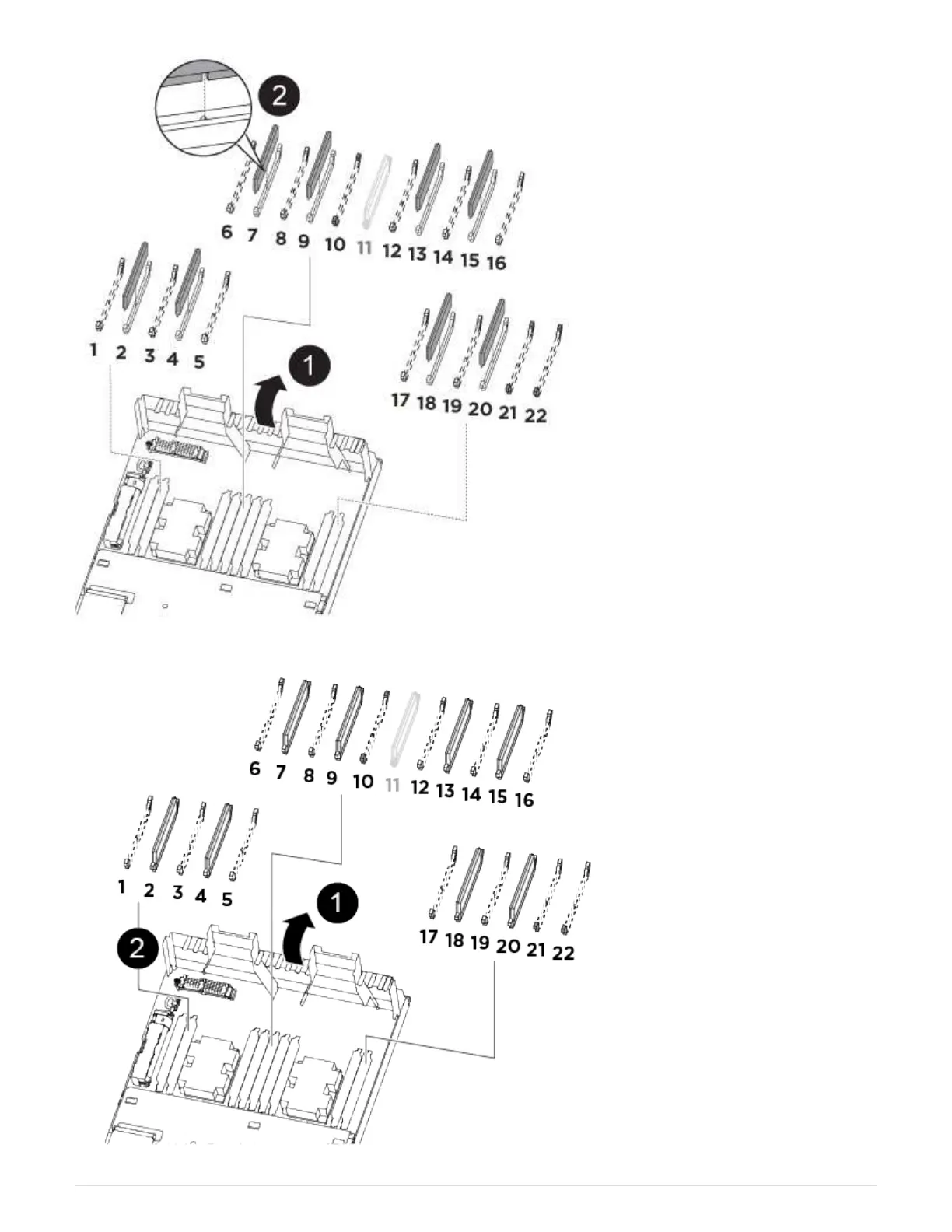 2

6 7 8 9 10 11 12 13 14 15 16

1 2 3 4 5

1

17 18 19 20 21 22

6 7 8 9 10 11 12 13 14 15 16

1 2 3 4 5

1

2

17 18 19 20 21 22