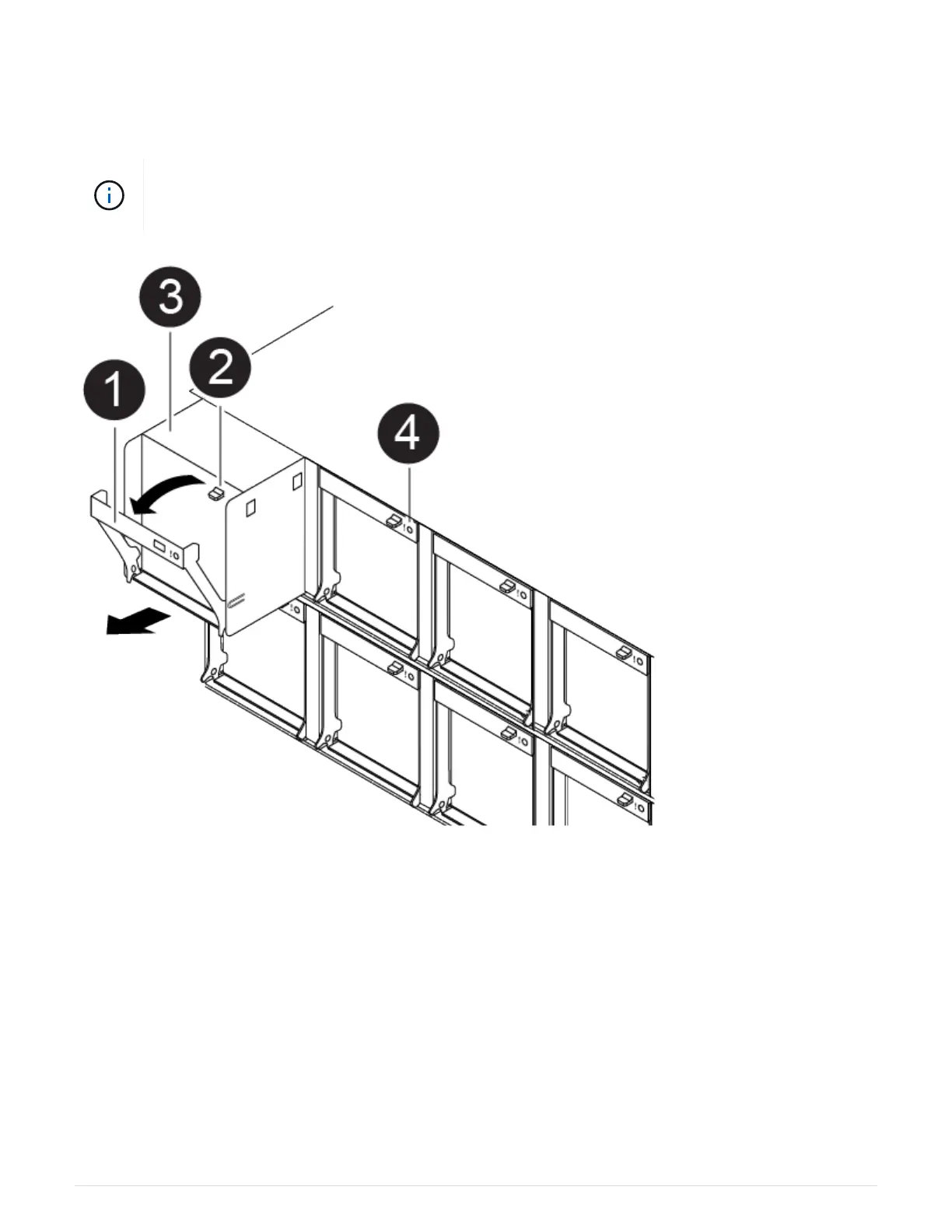 3
2
1
4