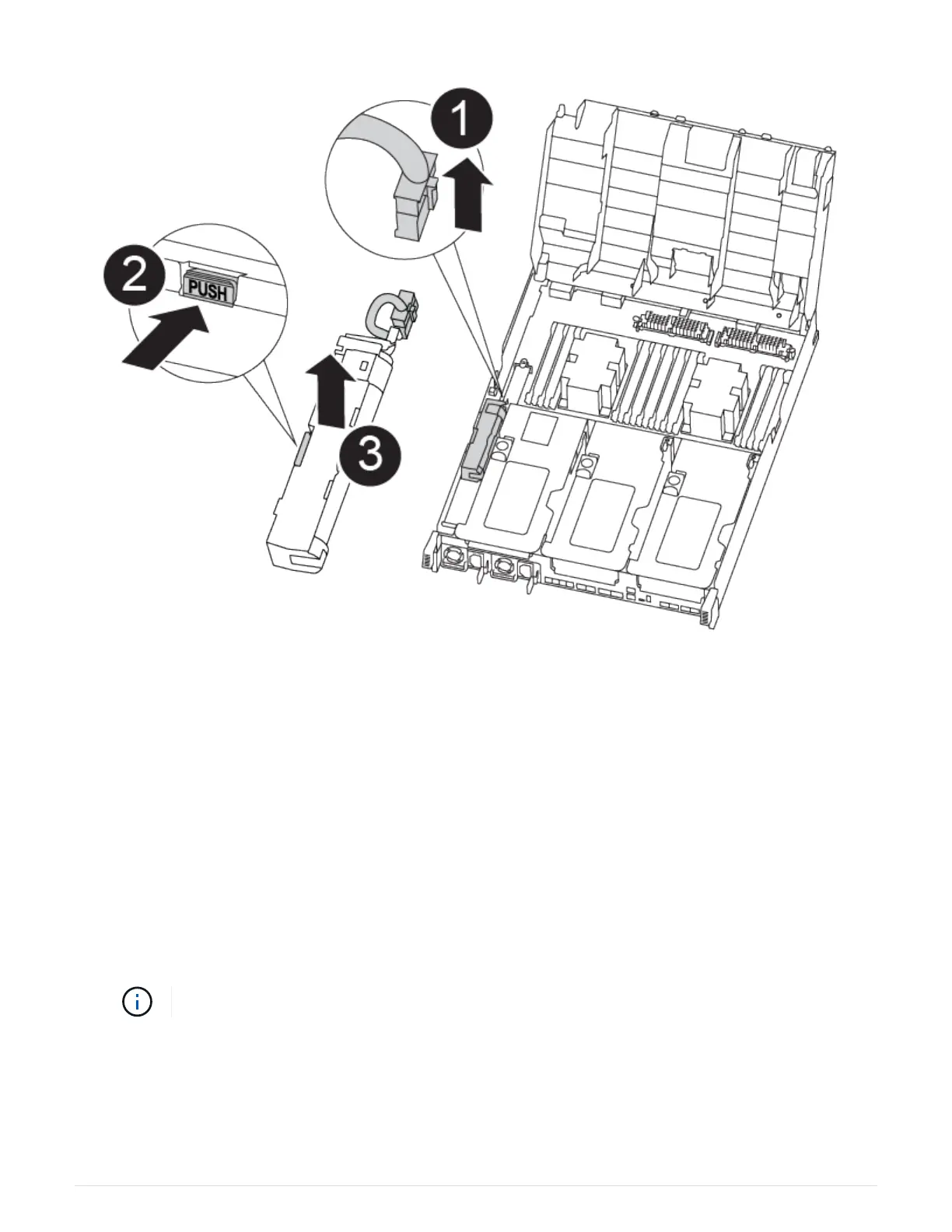 1

2

PUSH

3