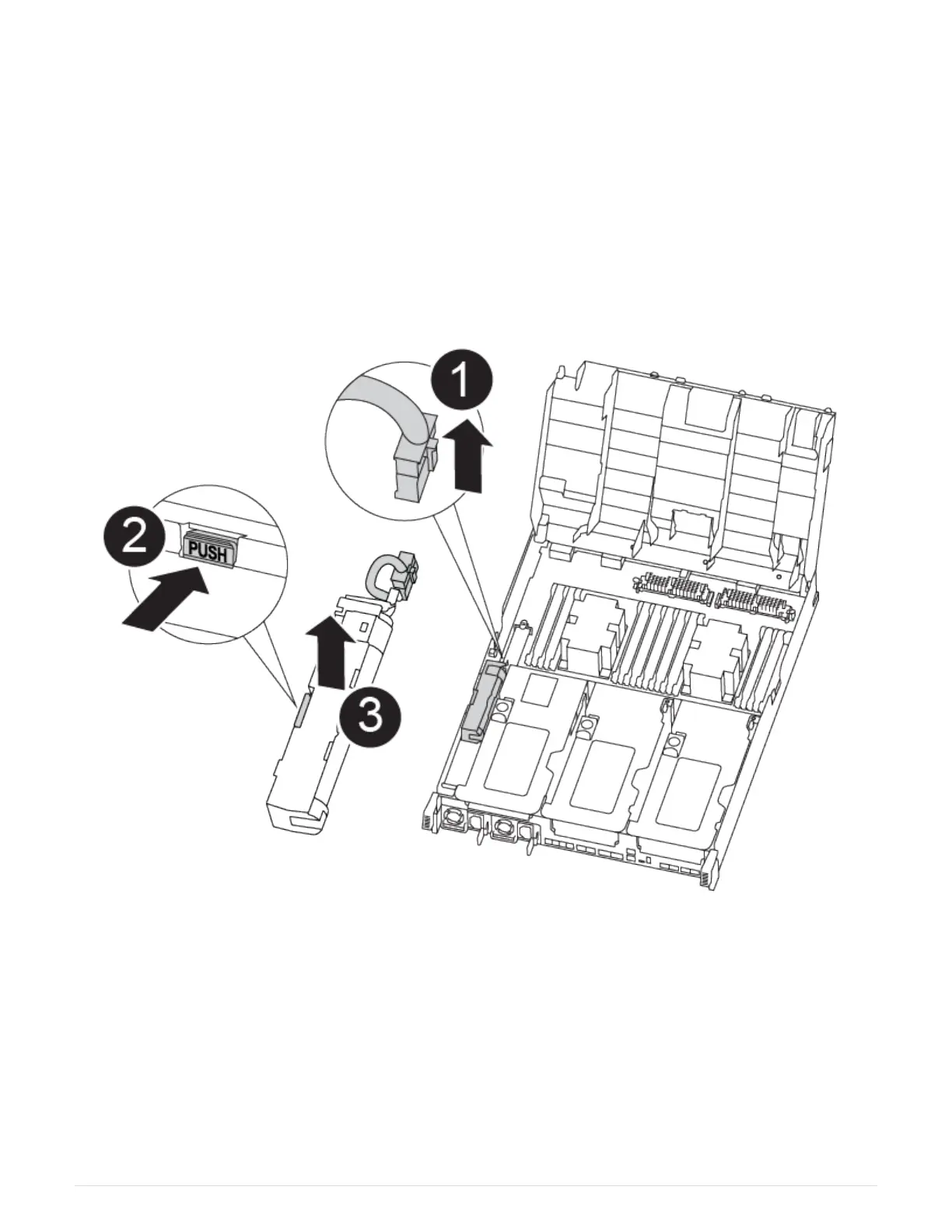 1

2

PUSH

3