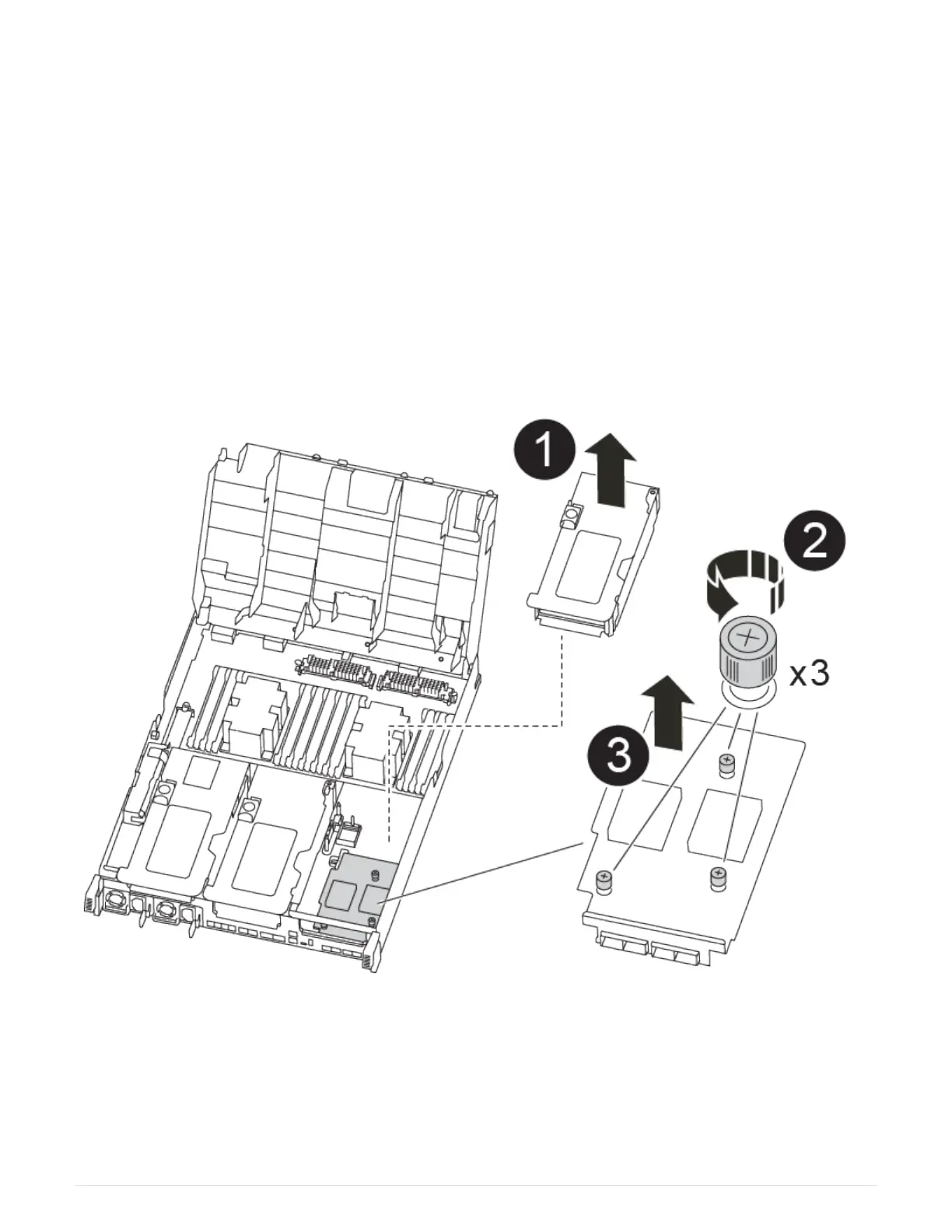 1
2
x3
3