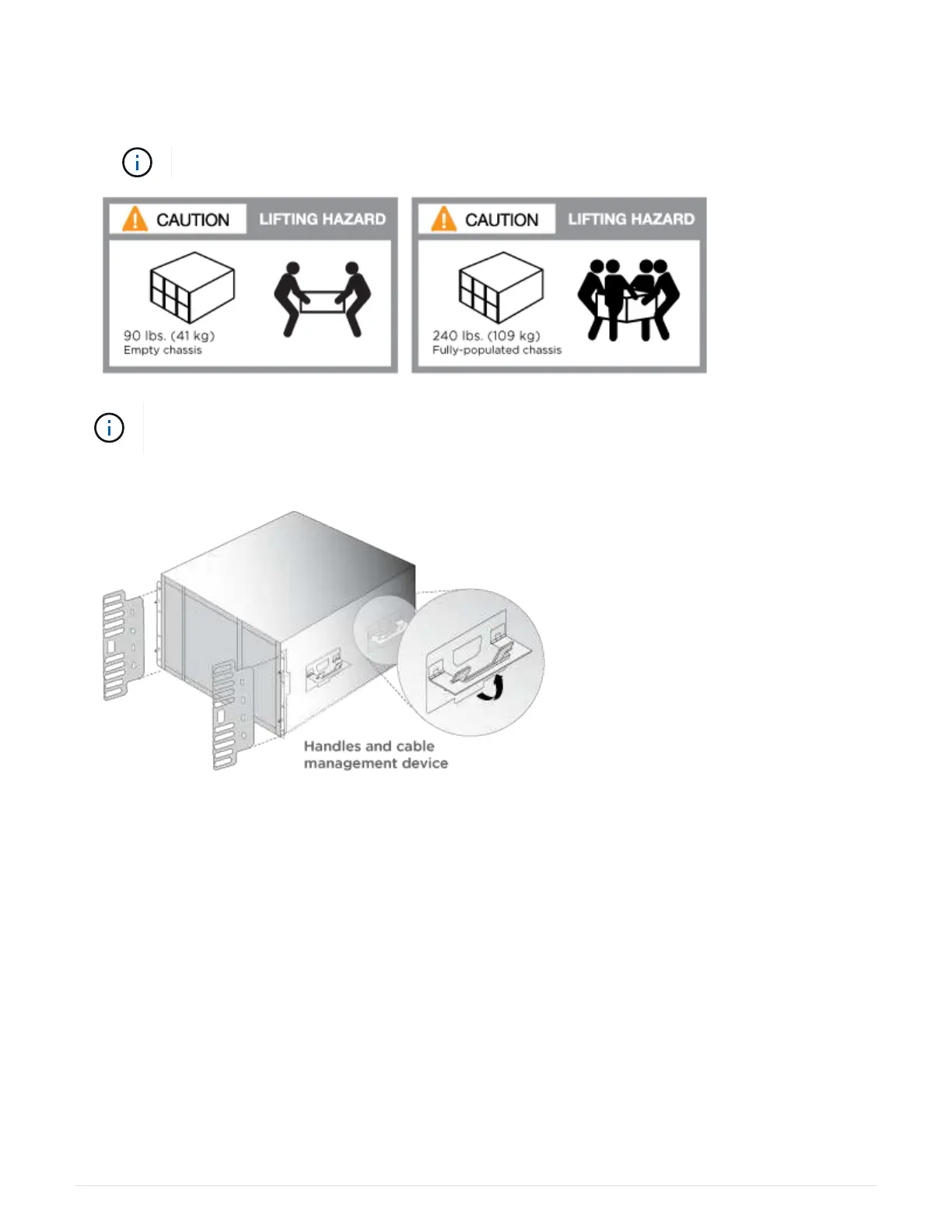 CAUTION LIFTING HAZARD

90 lbs. (41 kg)
Empty chassis

CAUTION LIFTING HAZARD

240 lbs. (109 kg)
Fully-populated chassis

Handles and cable management device