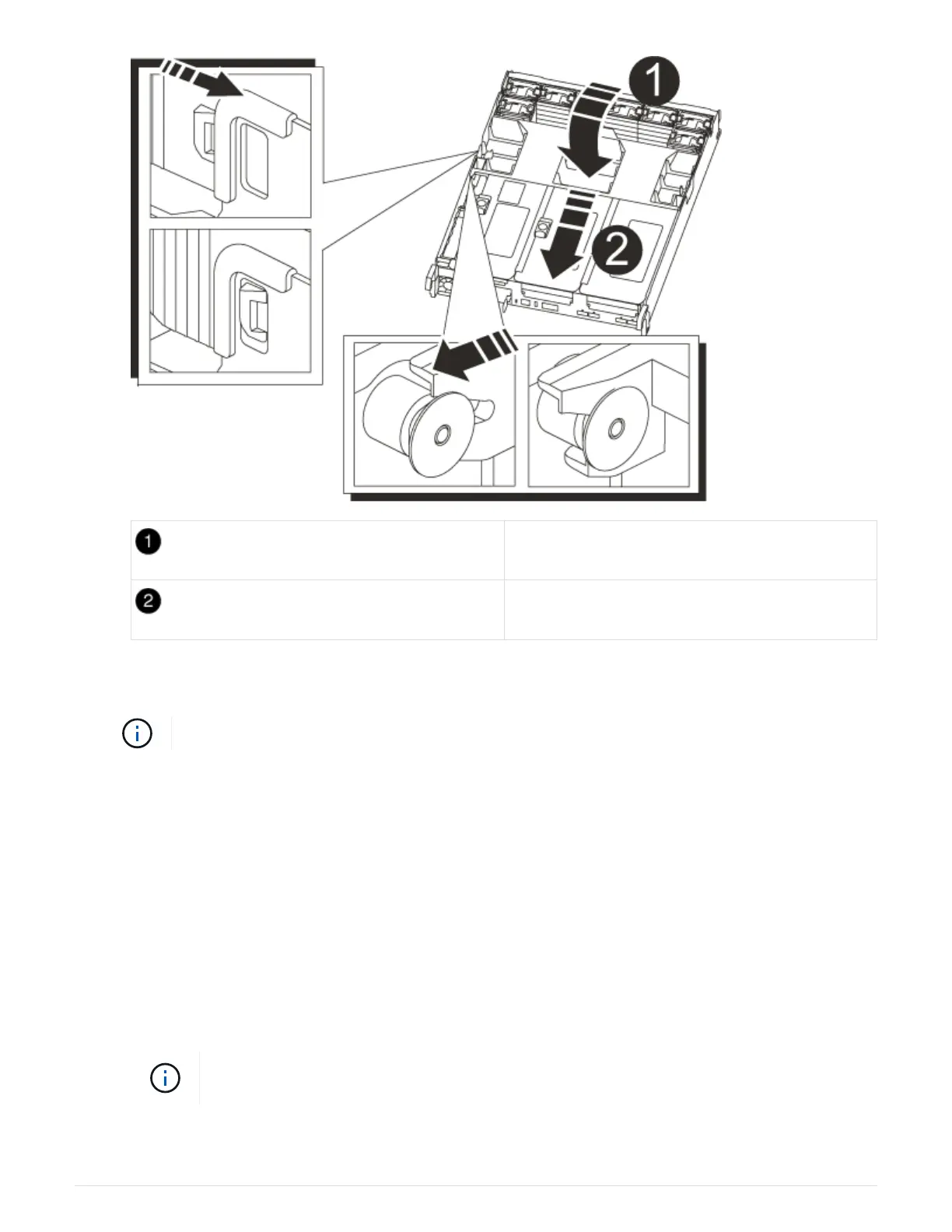 1

2

| 1 | |
|---|---|
| 2 | |