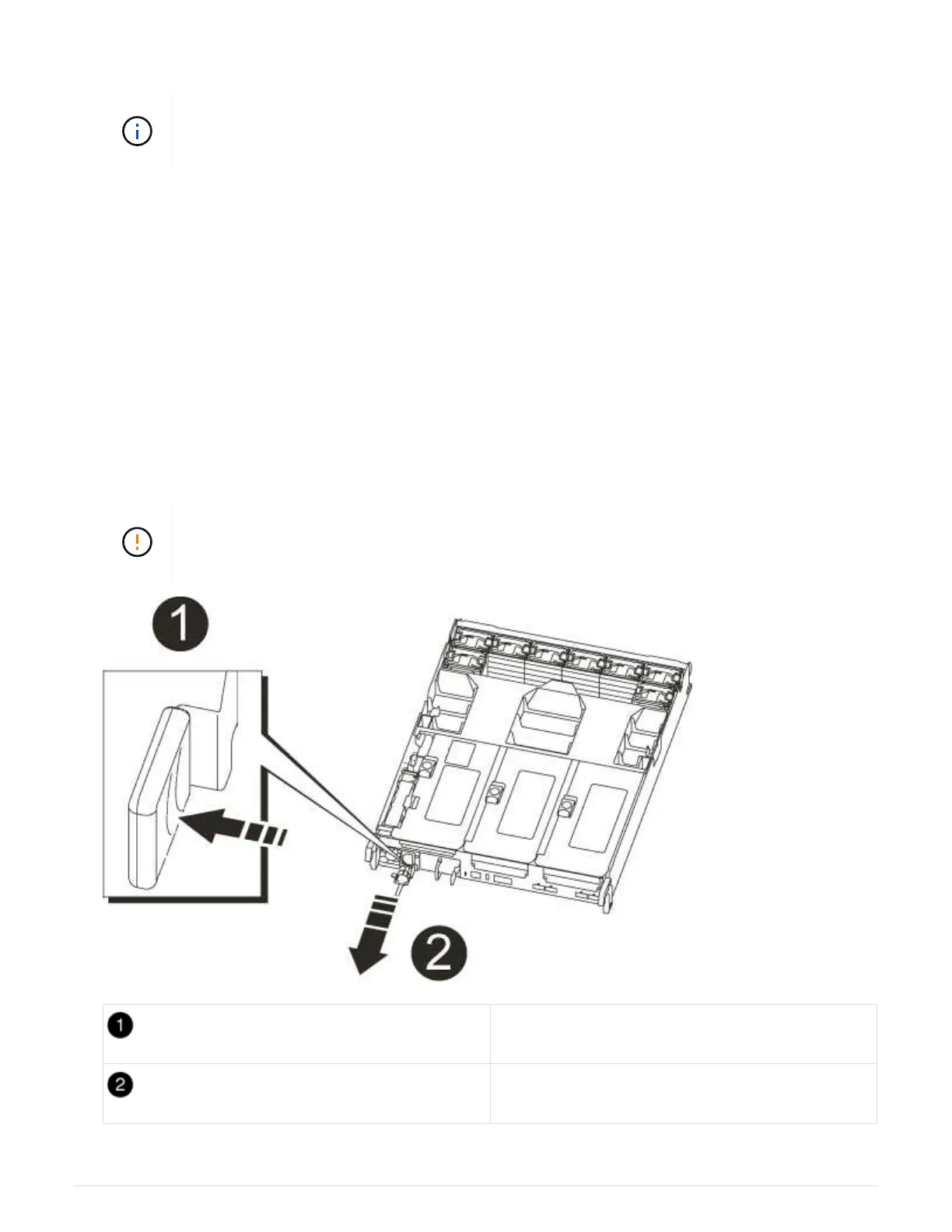 1

2

| 1 |  |
|---|---|
| 2 |  |