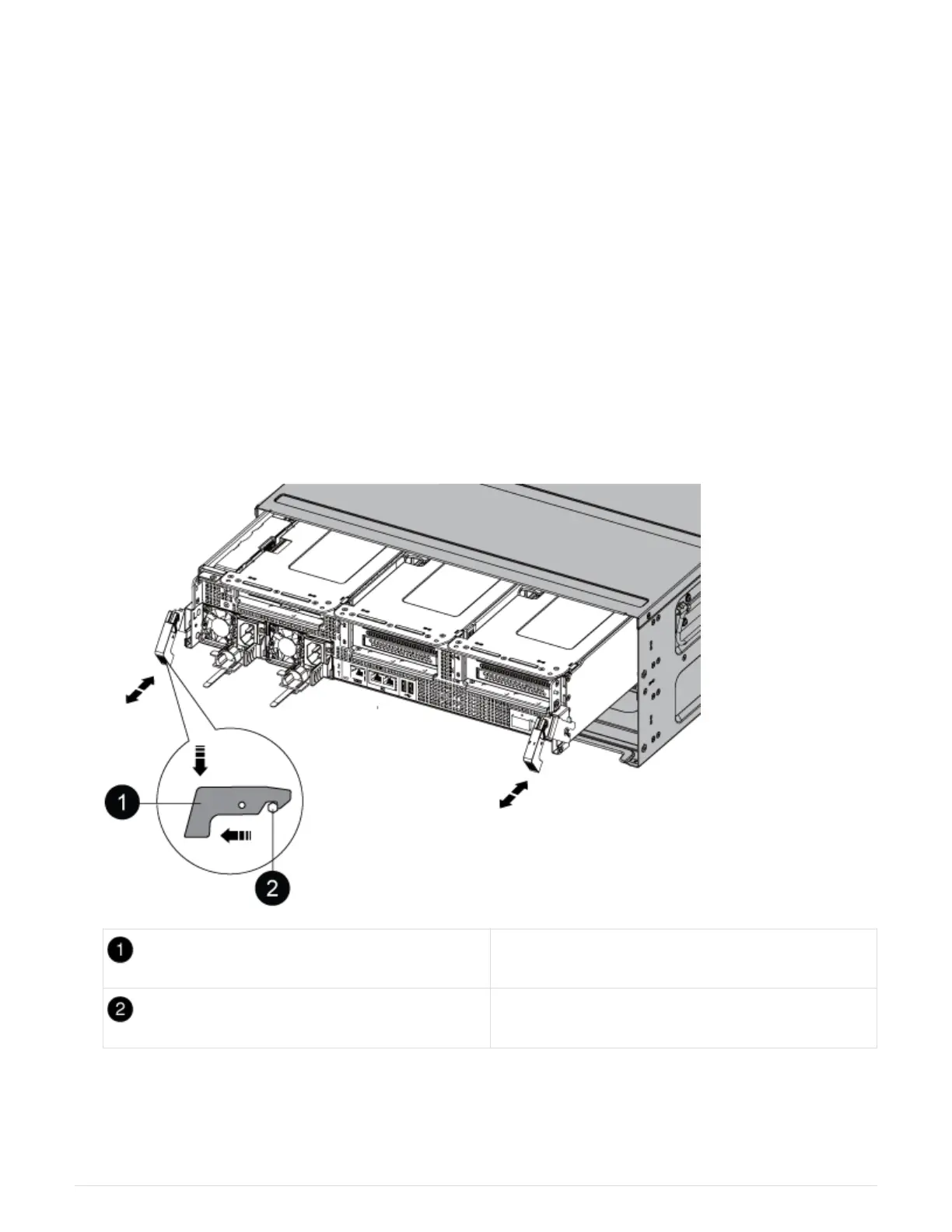 1

2

| 1 | |
|---|---|
| 2 | |