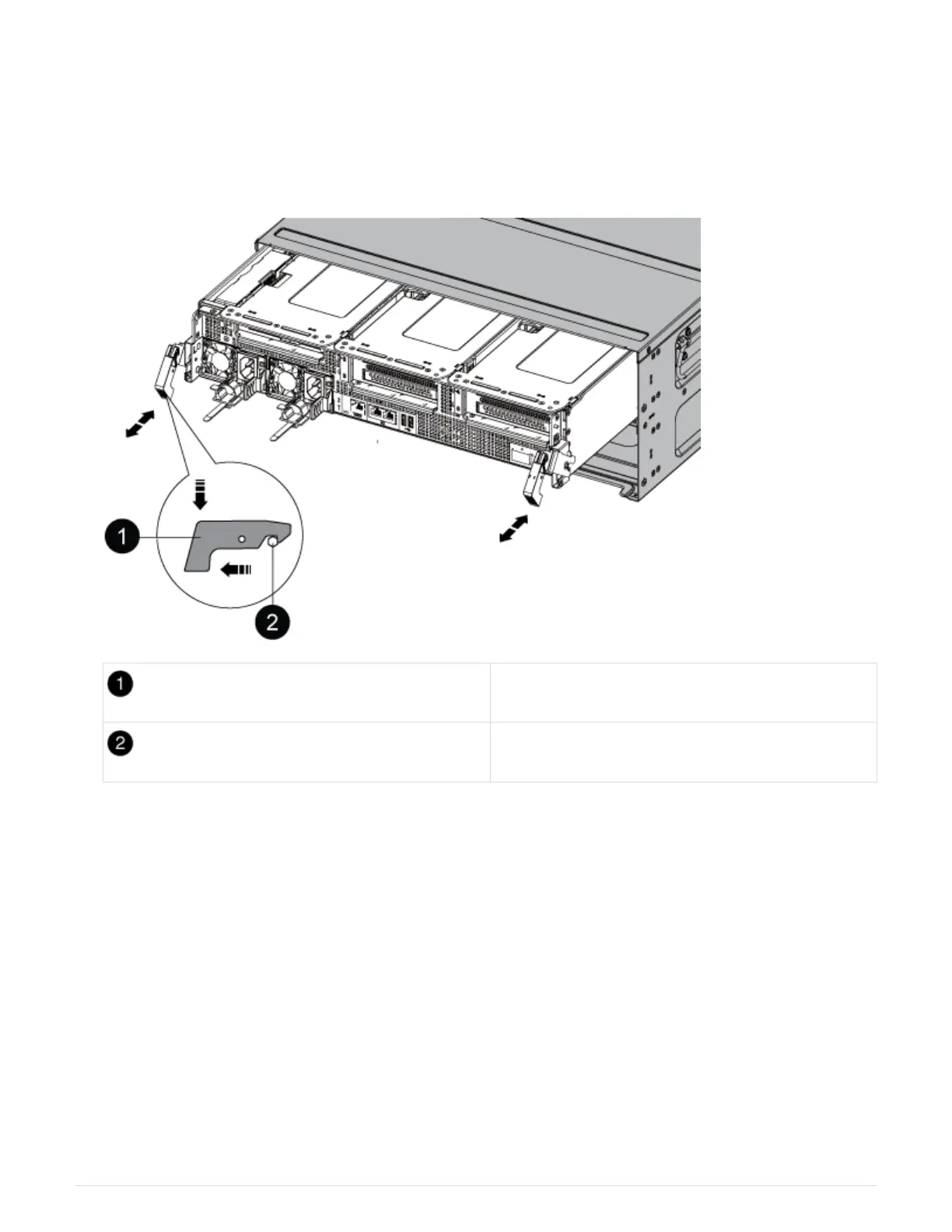 1

2

| 1 | |
|---|---|
| 2 | |