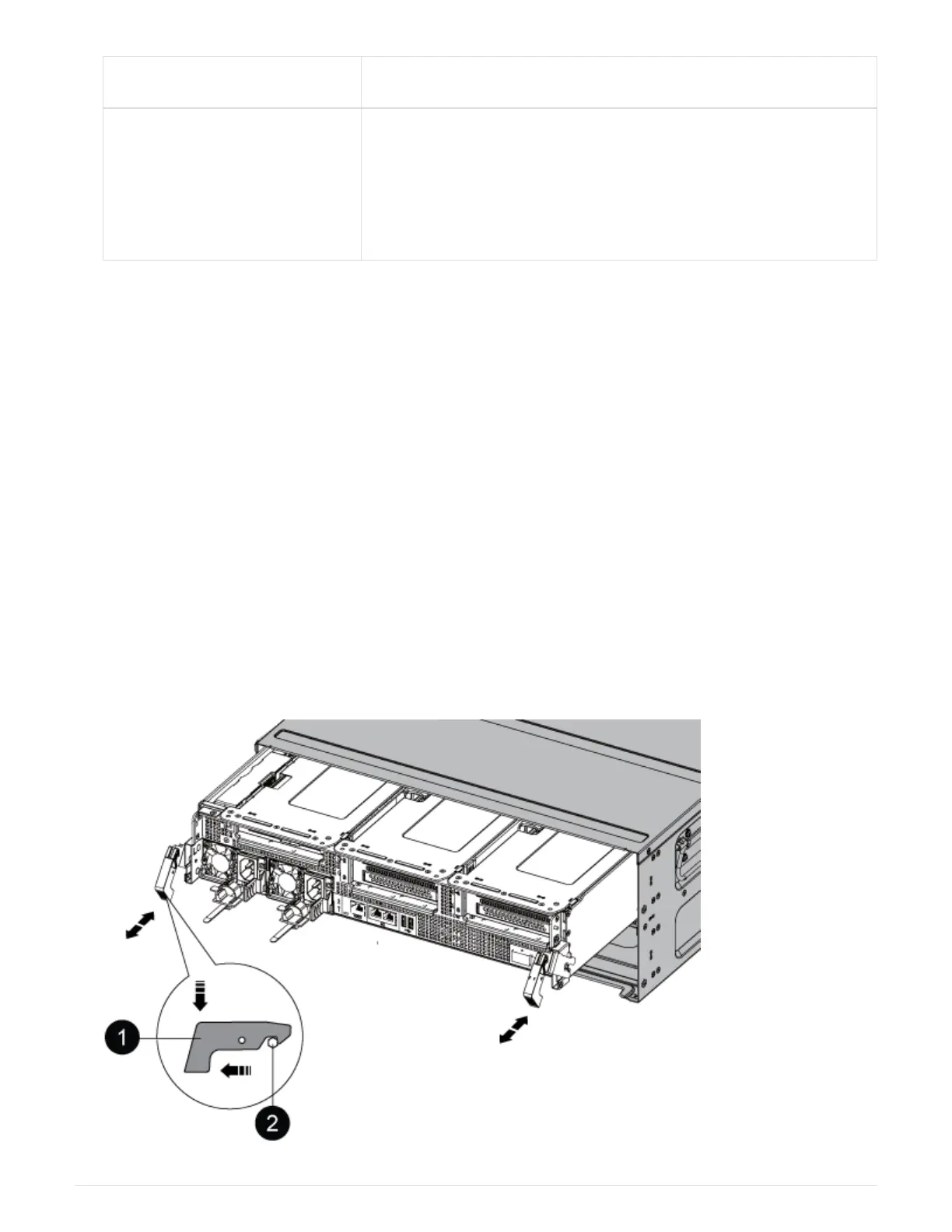 1

2