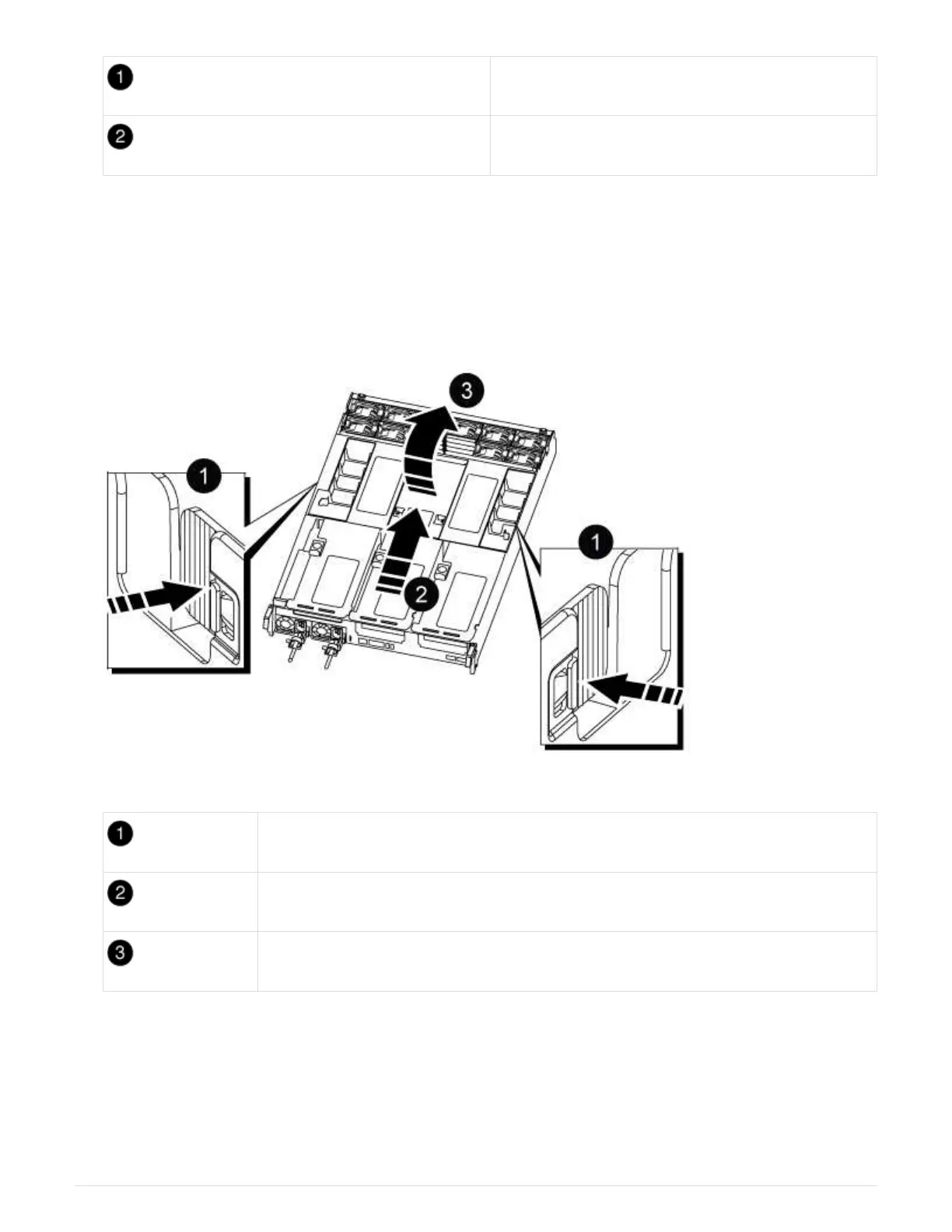 | 1 | |
|---|---|
| 2 | |

3

1

1

2

| 1 | |
|---|---|
| 2 | |
| 3 | |