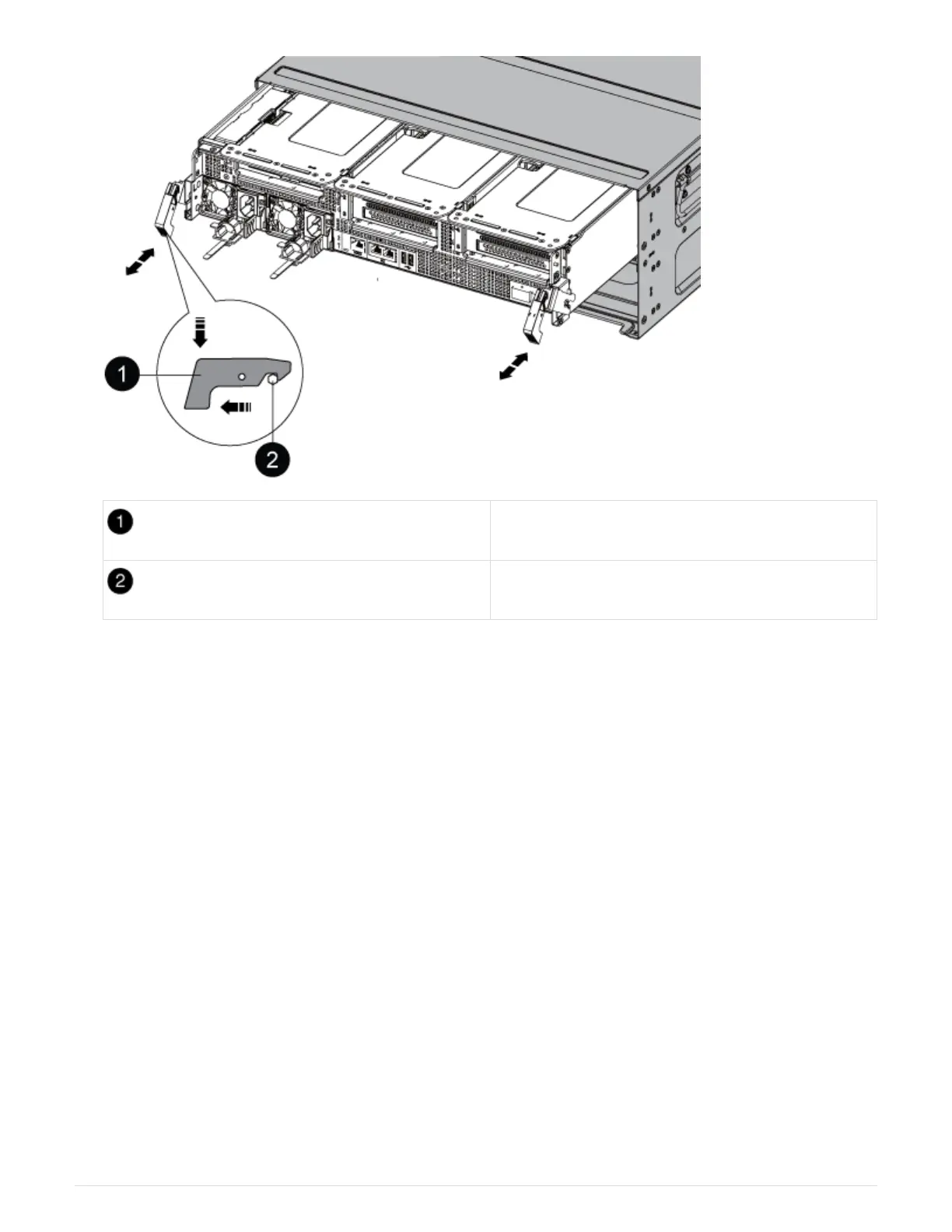 1

2

| 1 | |
|---|---|
| 2 | |