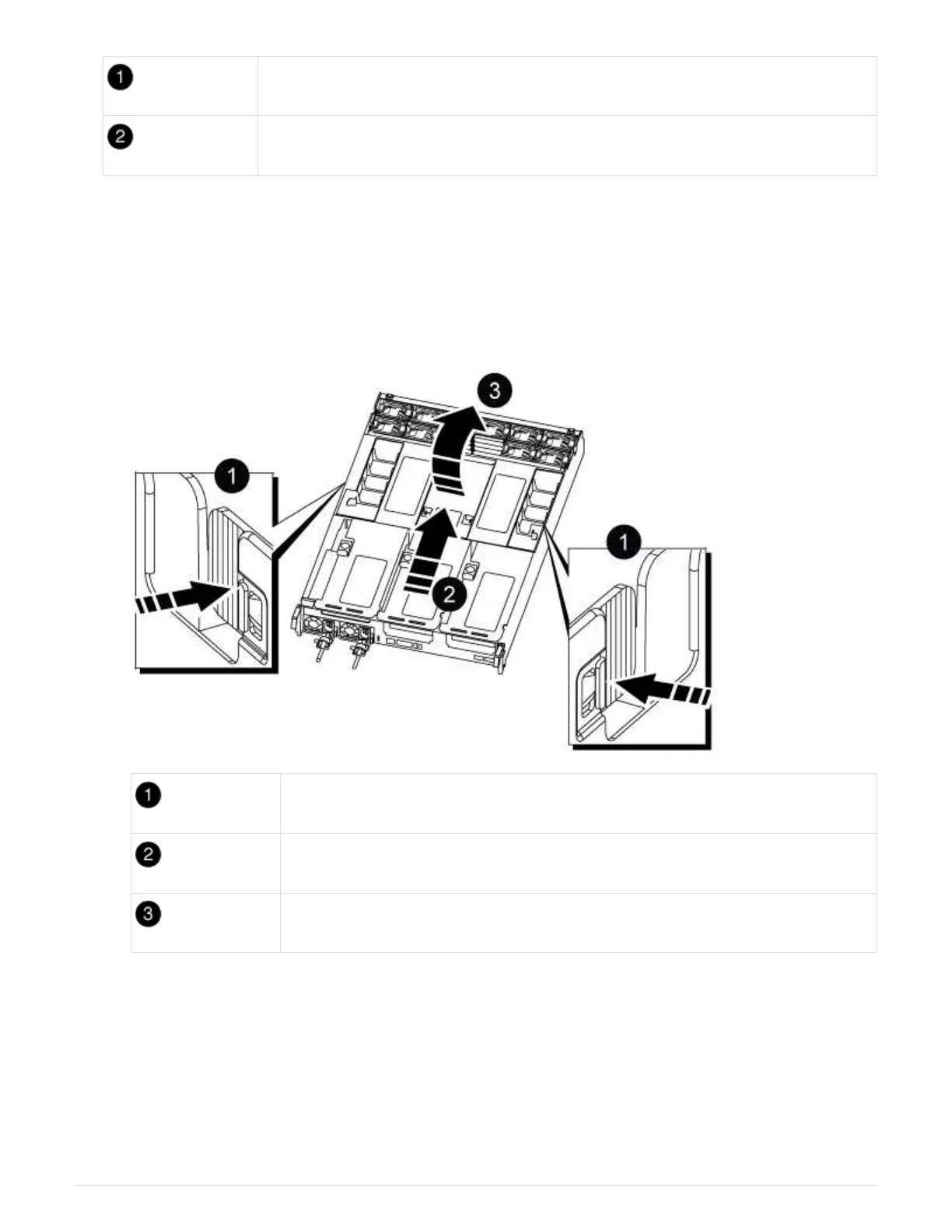 | 1 | |
|---|---|
| 2 | |

3

1

1

2

| 1 | |
|---|---|
| 2 | |
| 3 | |