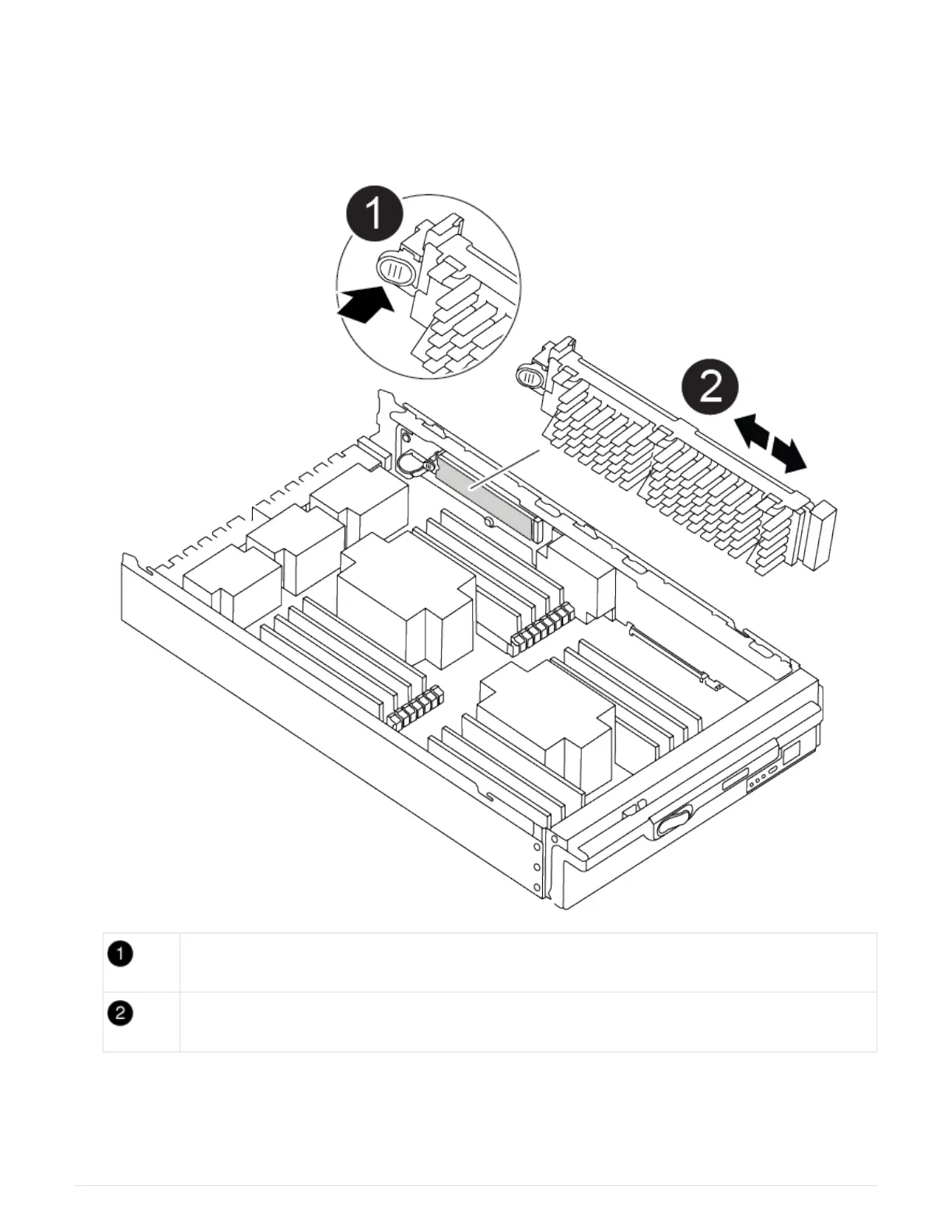 1

2

| 1 | |
|---|---|
| 2 | |