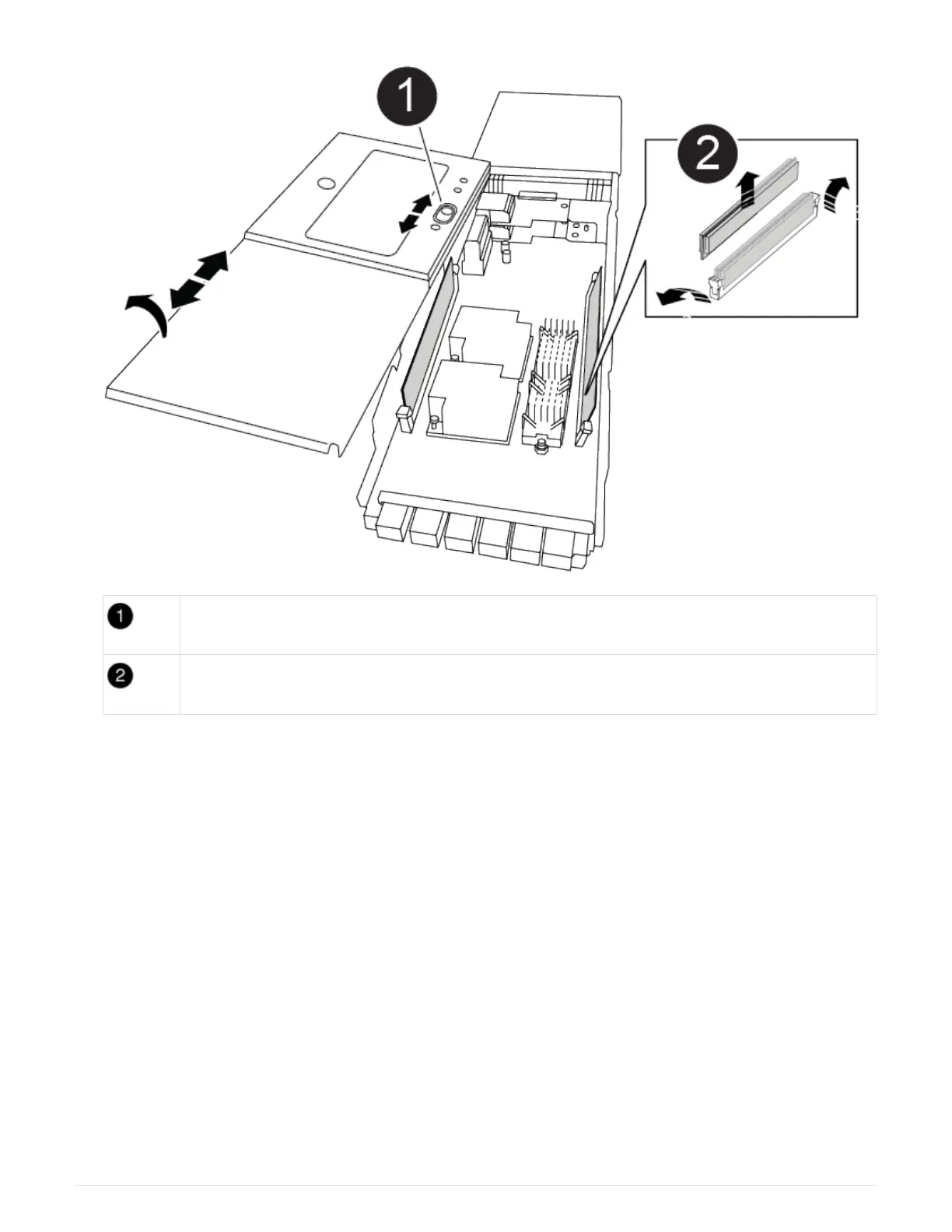 1

2

| 1 | |
|---|---|
| 2 | |